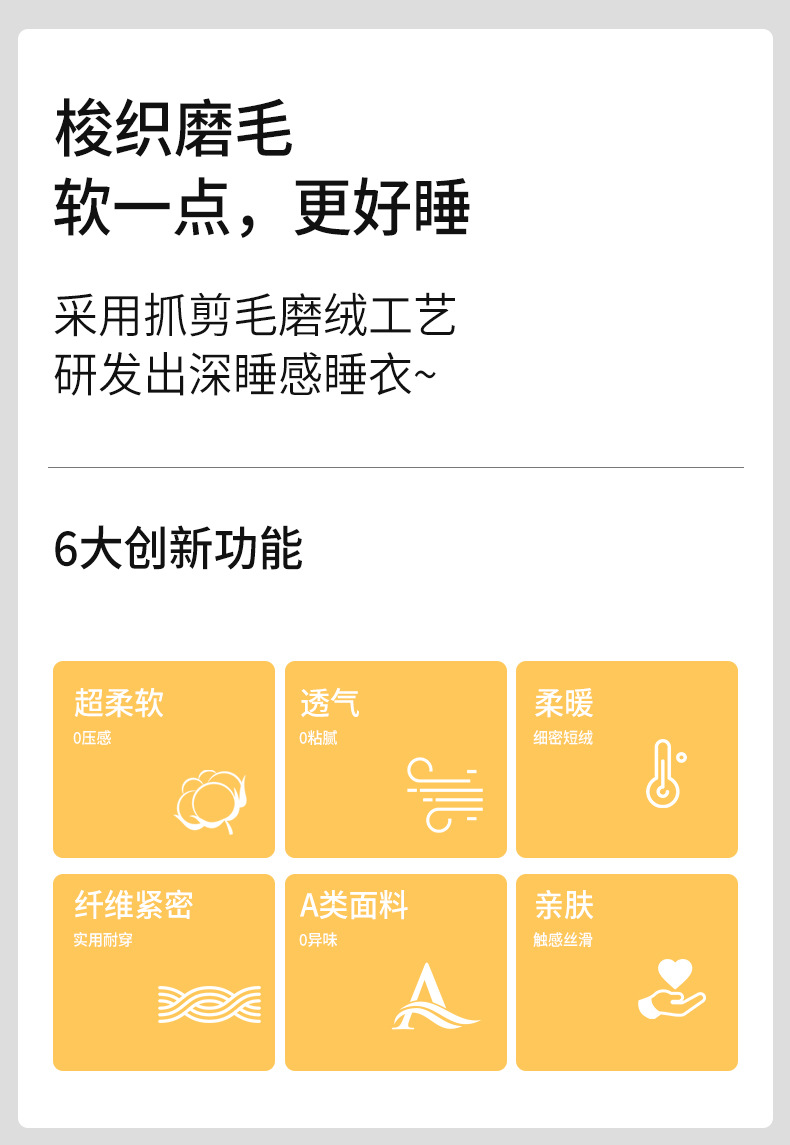 梭织磨毛
软一点，更好睡

采用抓剪毛磨绒工艺
研发出深睡感睡衣~

6大创新功能

超柔软
0压感

透气
0粘腻

柔暖
细密短绒

纤维紧密
实用耐穿

A类面料
0异味

亲肤
触感丝滑