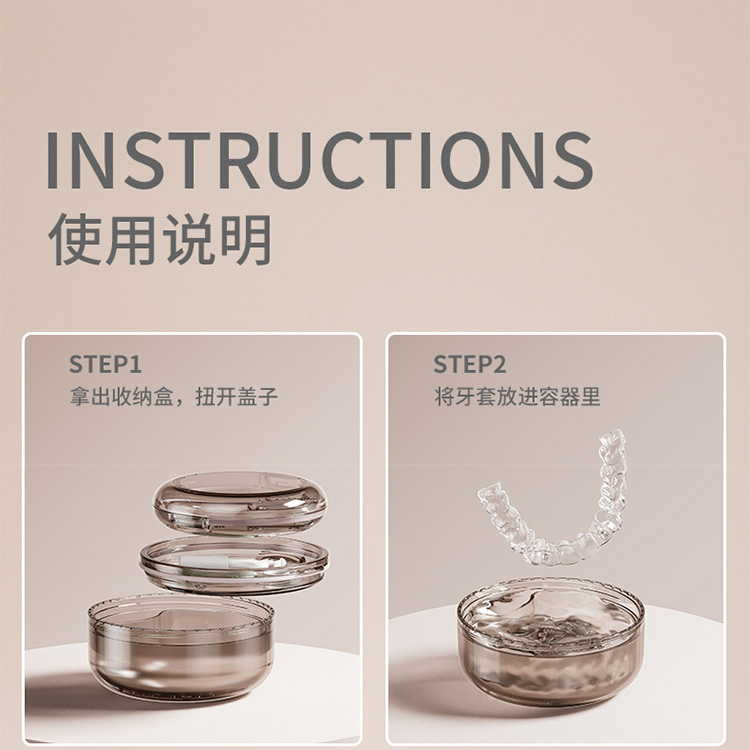 INSTRUCTIONS
使用说明

STEP1
拿出收纳盒，扭开盖子

STEP2
将牙套放进容器里