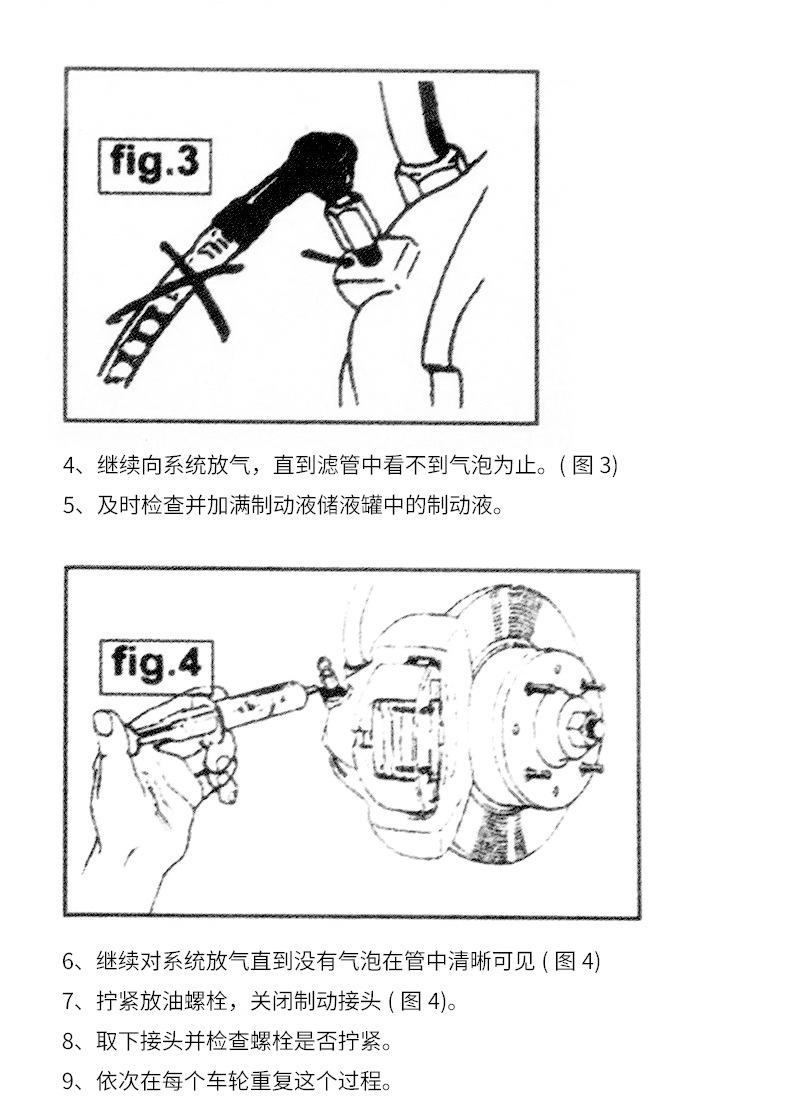 fig.3

4、继续向系统放气，直到滤管中看不到气泡为止。( 图 3)

5、及时检查并加满制动液储液罐中的制动液。

fig.4

6、继续对系统放气直到没有气泡在管中清晰可见 ( 图 4)

7、拧紧放油螺栓，关闭制动接头 ( 图 4)。

8、取下接头并检查螺栓是否拧紧。

9、依次在每个车轮重复这个过程。