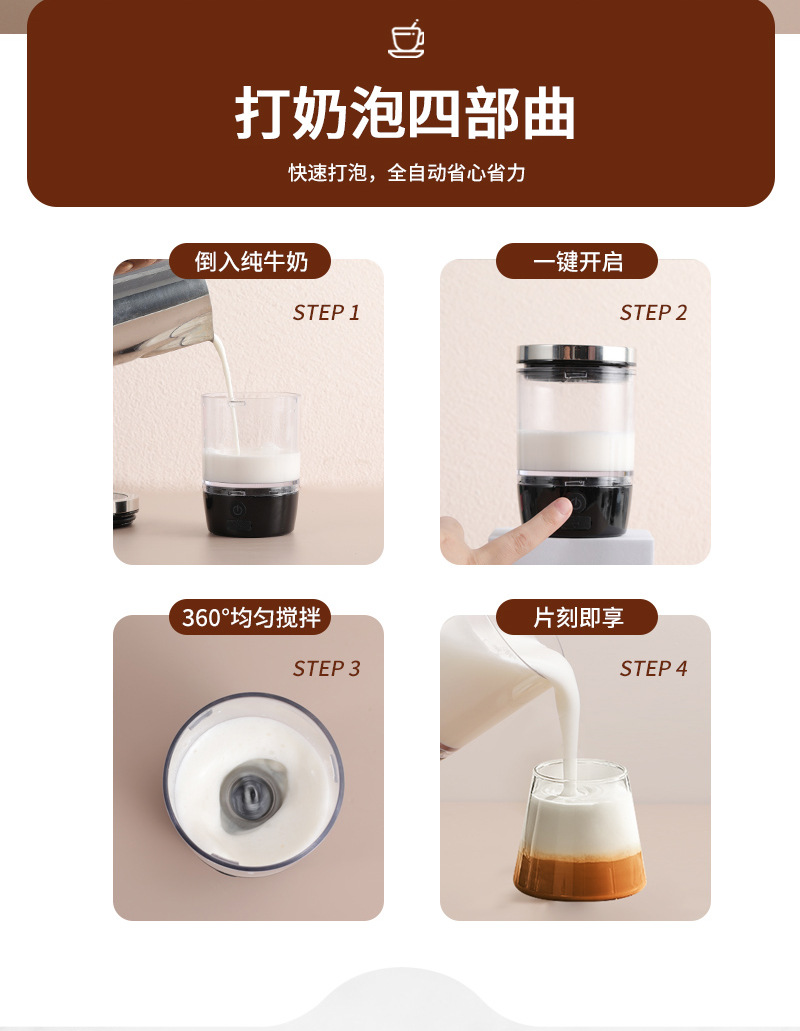 打奶泡四部曲

快速打泡，全自动省心省力

倒入纯牛奶

STEP 1

一键开启

STEP 2

360°均匀搅拌

STEP 3

片刻即享

STEP 4