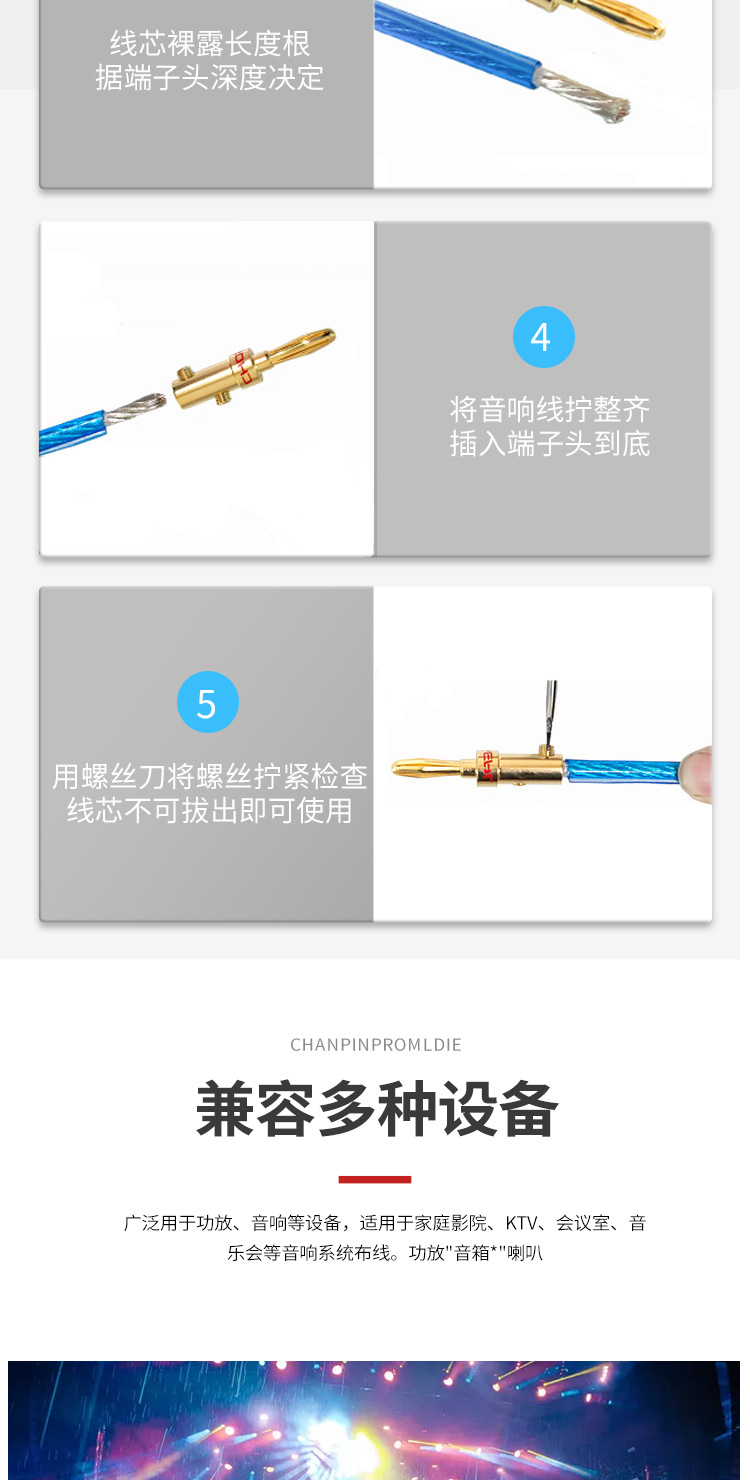 线芯裸露长度根据端子头深度决定

4

将音响线拧整齐插入端子头到底

5

用螺丝刀将螺丝拧紧检查线芯不可拔出即可使用

CHANPINPROMLDIE

兼容多种设备

广泛用于功放、音响等设备，适用于家庭影院、KTV、会议室、音乐会等音响系统布线。功放"音箱*"喇叭