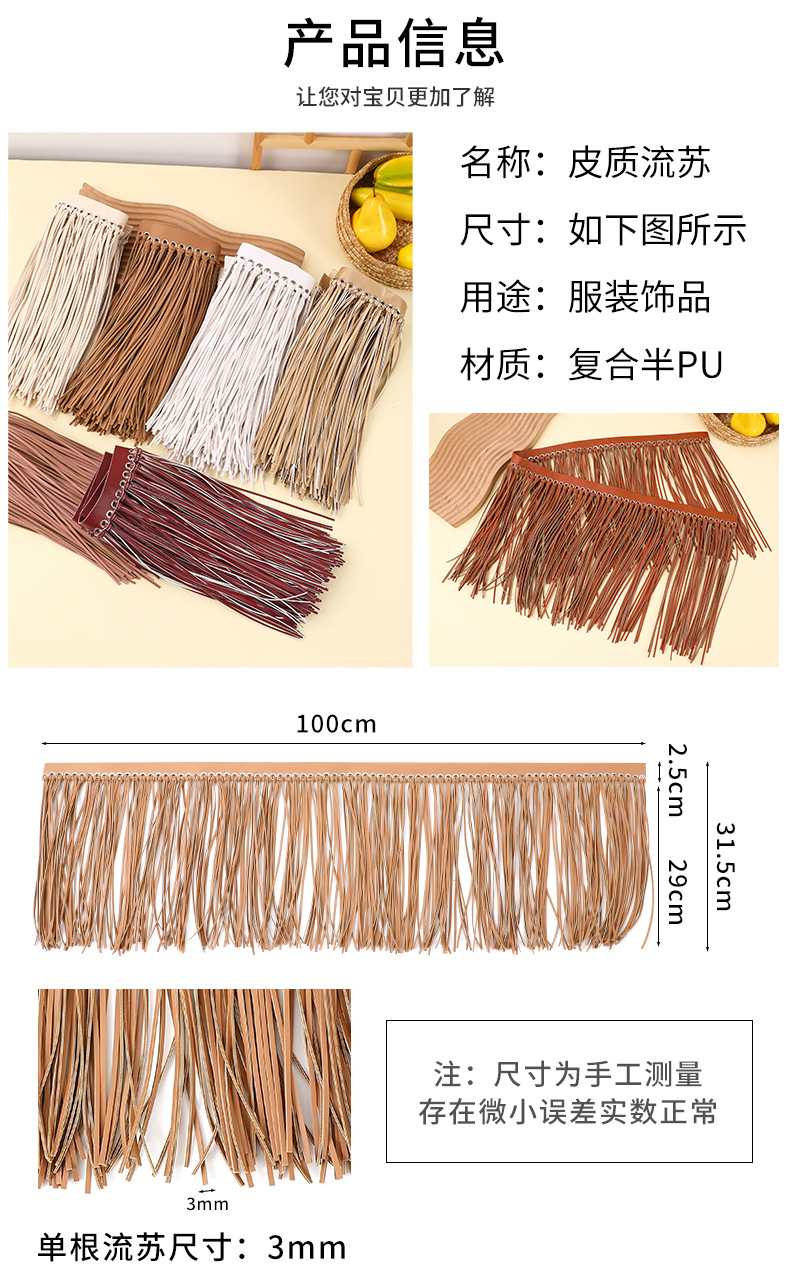 产品信息

让您对宝贝更加了解

名称：皮质流苏

尺寸：如下图所示

用途：服装饰品

材质：复合半PU

100cm

2.5cm

29cm

31.5cm

注：尺寸为手工测量
存在微小误差实数正常

3mm

单根流苏尺寸：3mm