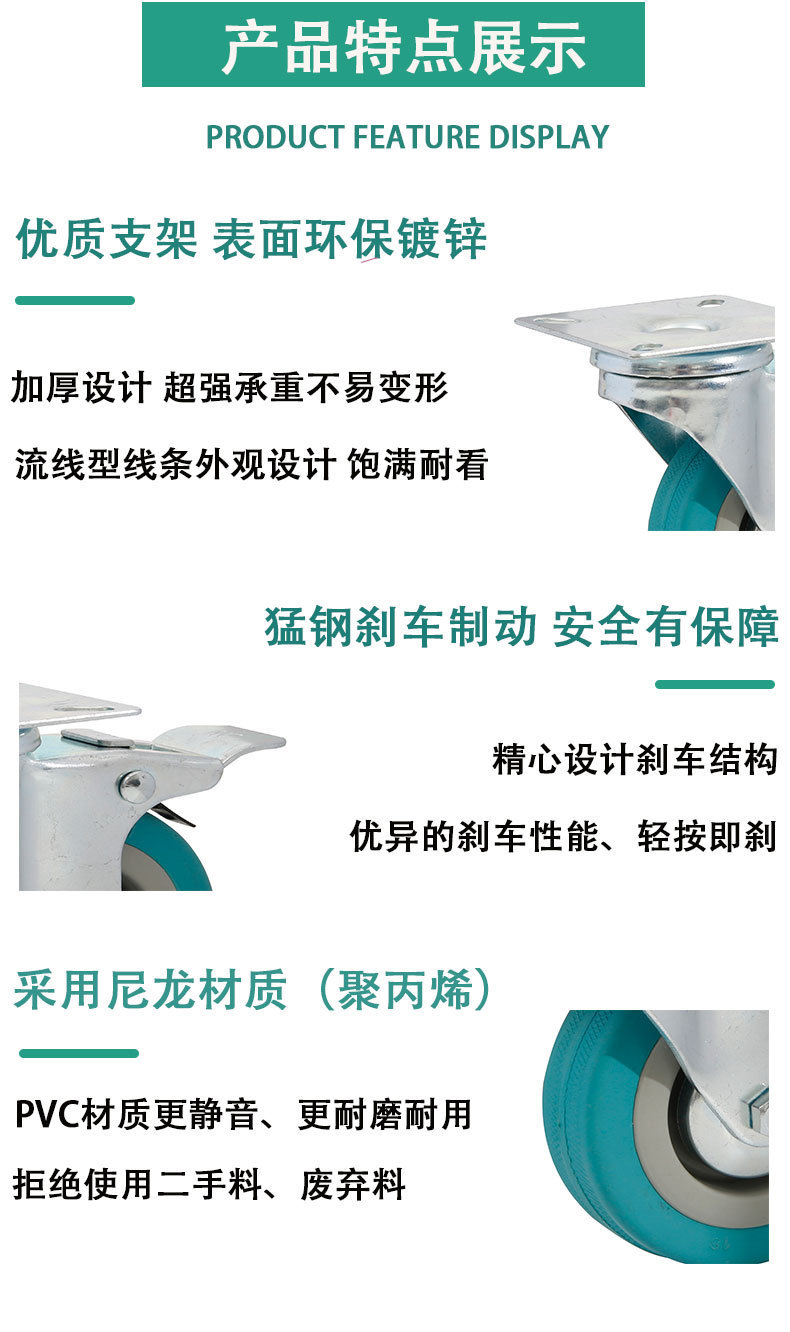 产品特点展示

PRODUCT FEATURE DISPLAY

优质支架 表面环保镀锌

加厚设计 超强承重不易变形

流线型线条外观设计 饱满耐看

猛钢刹车制动 安全有保障

精心设计刹车结构

优异的刹车性能、轻按即刹

采用尼龙材质（聚丙烯）

PVC材质更静音、更耐磨耐用

拒绝使用二手料、废弃料