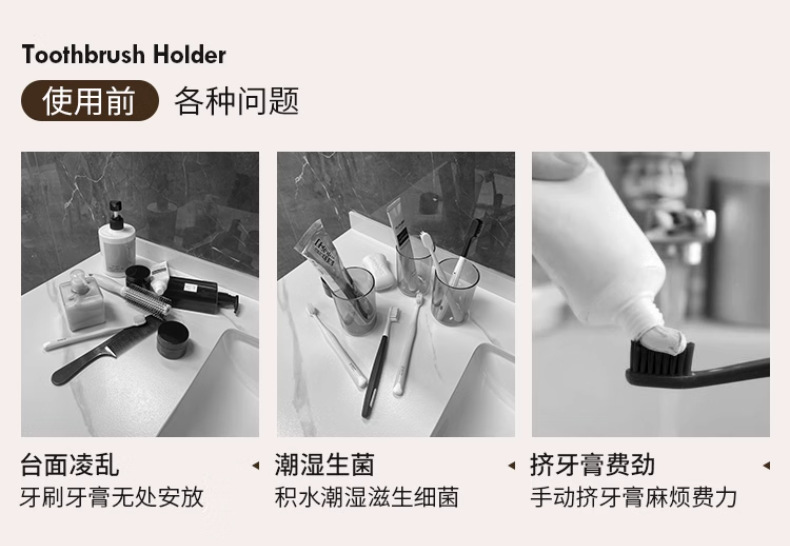 Toothbrush Holder

使用前 各种问题

台面凌乱
牙刷牙膏无处安放

潮湿生菌
积水潮湿滋生细菌

挤牙膏费劲
手动挤牙膏麻烦费力