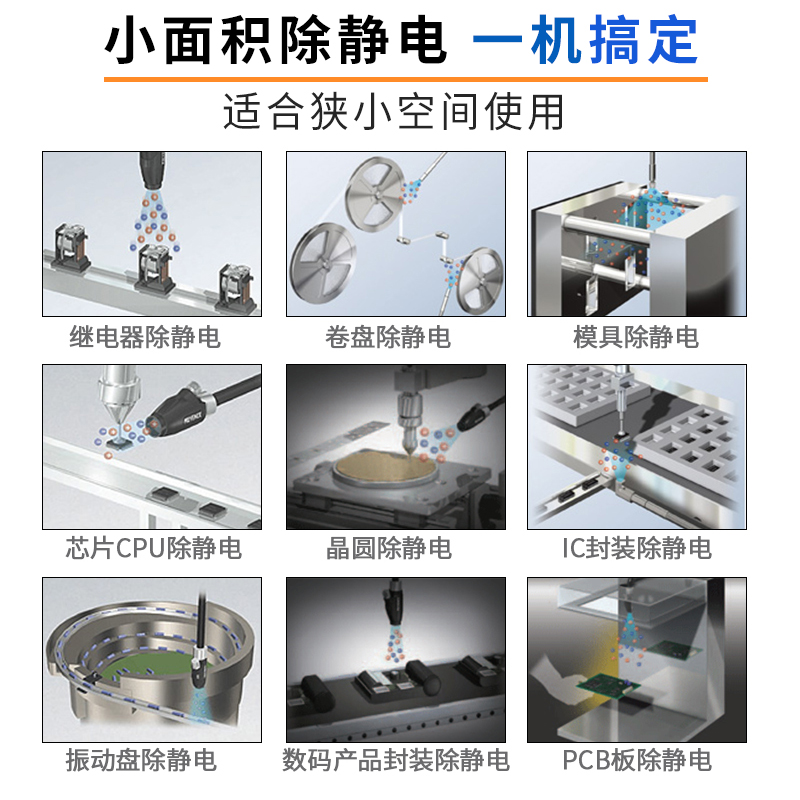 小面积除静电 一机搞定

适合狭小空间使用

继电器除静电

卷盘除静电

模具除静电

KEYENCE

芯片CPU除静电

晶圆除静电

IC封装除静电

振动盘除静电

数码产品封装除静电

PCB板除静电