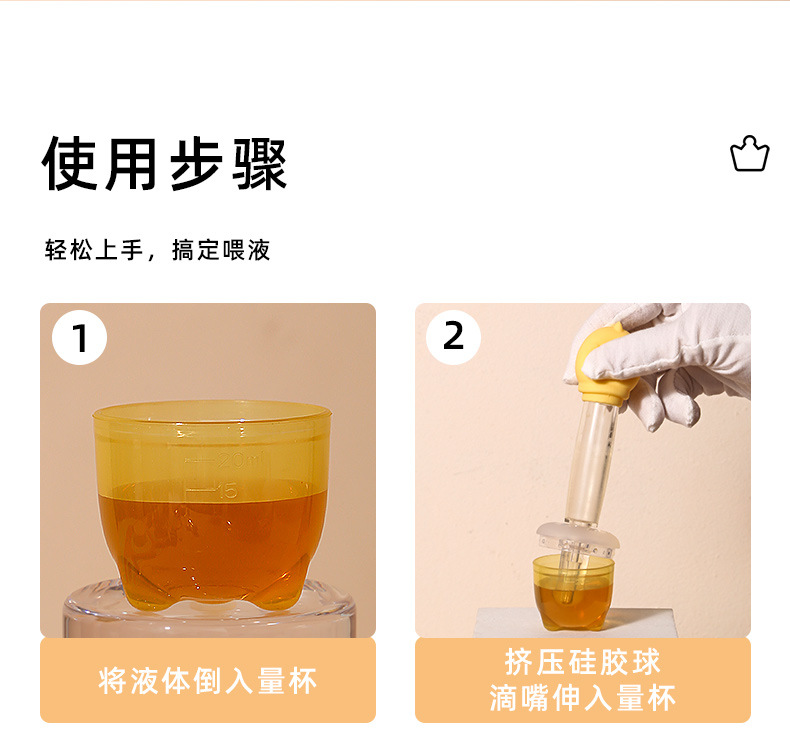 使用步骤

轻松上手，搞定喂液

1

20ml
15

将液体倒入量杯

2

挤压硅胶球
滴嘴伸入量杯