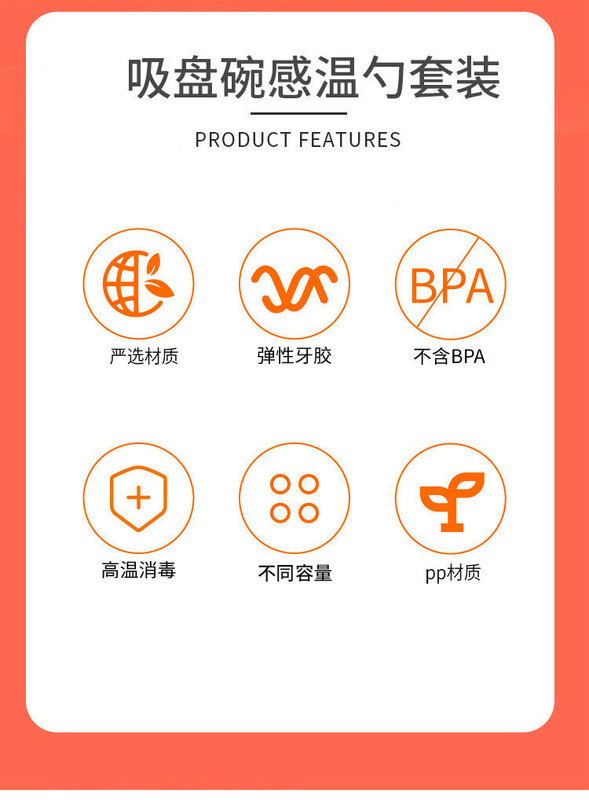 吸盘碗感温勺套装

PRODUCT FEATURES

BPA

严选材质

弹性牙胶

不含BPA

高温消毒

不同容量

pp材质