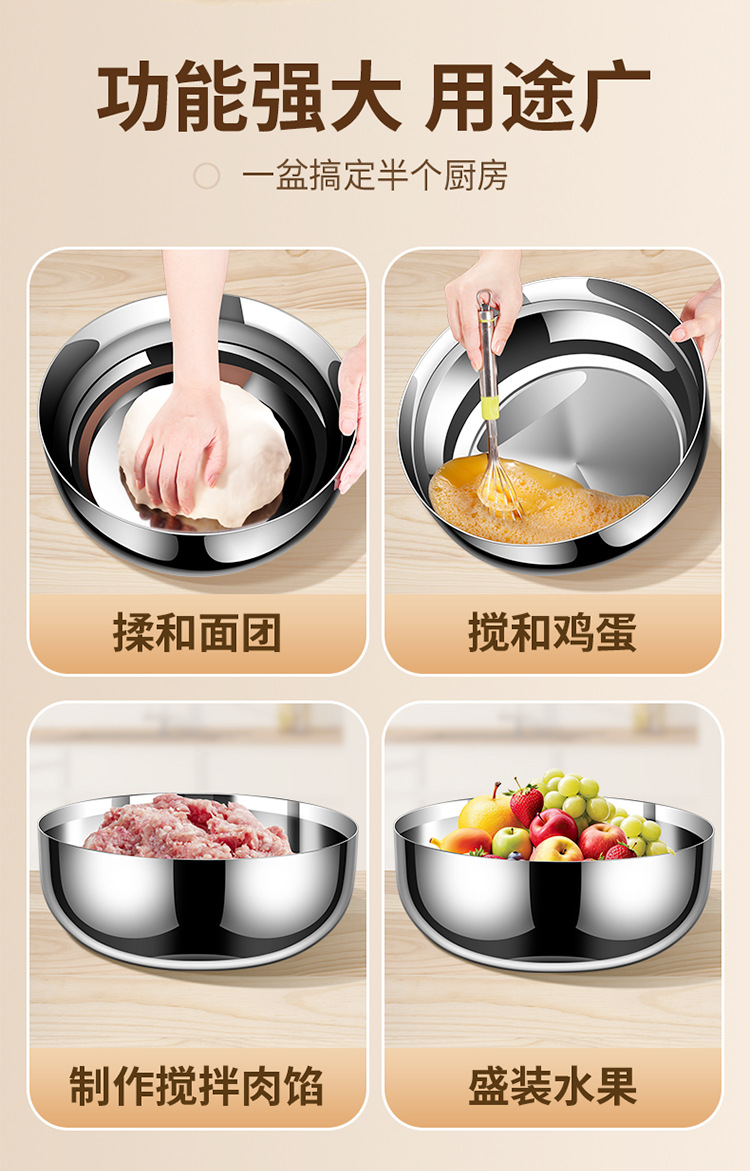 功能强大 用途广

一盆搞定半个厨房

揉和面团

搅和鸡蛋

制作搅拌肉馅

盛装水果