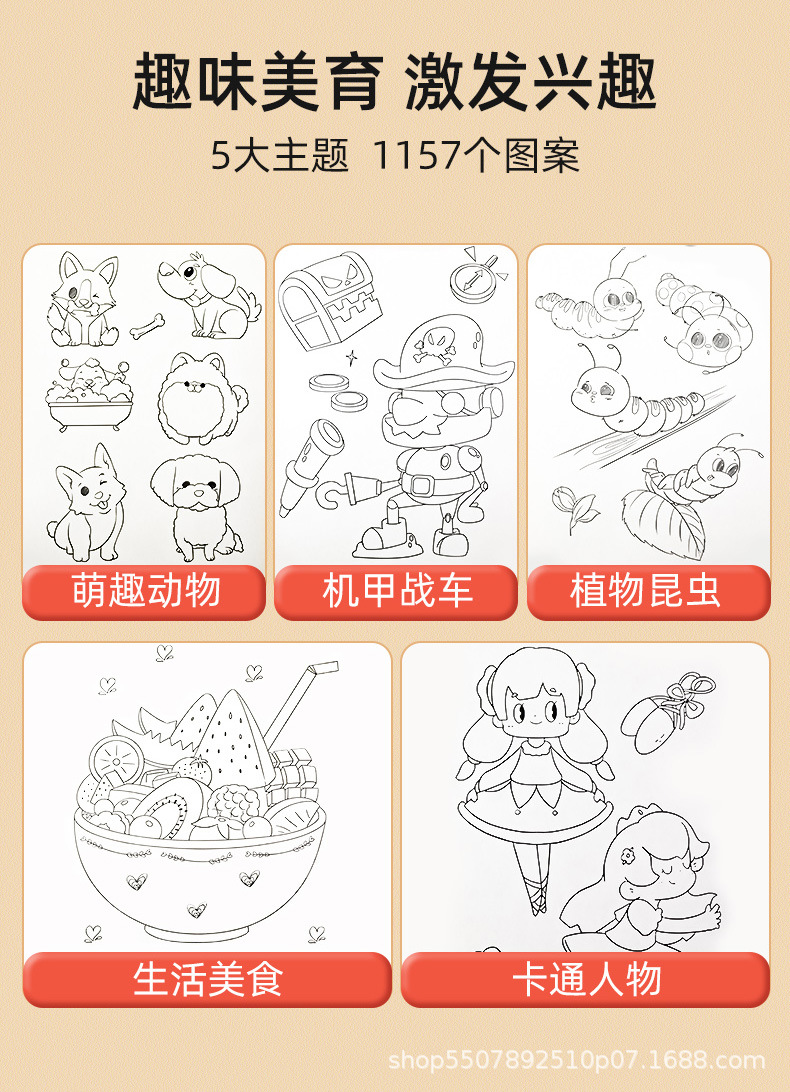 趣味美育 激发兴趣

5大主题 1157个图案

萌趣动物

机甲战车

植物昆虫

生活美食

卡通人物

shop5507892510p07.1688.com