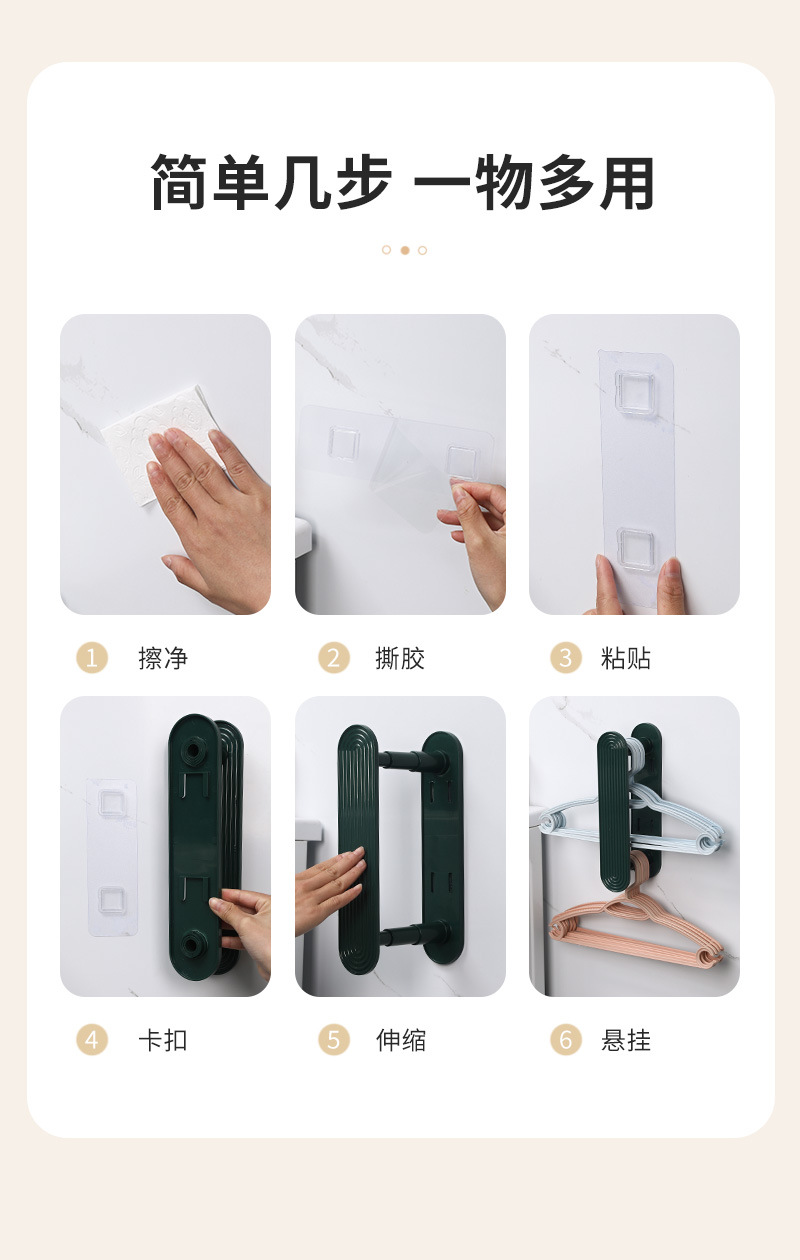 简单几步 一物多用

1 擦净

2 撕胶

3 粘贴

4 卡扣

5 伸缩

6 悬挂