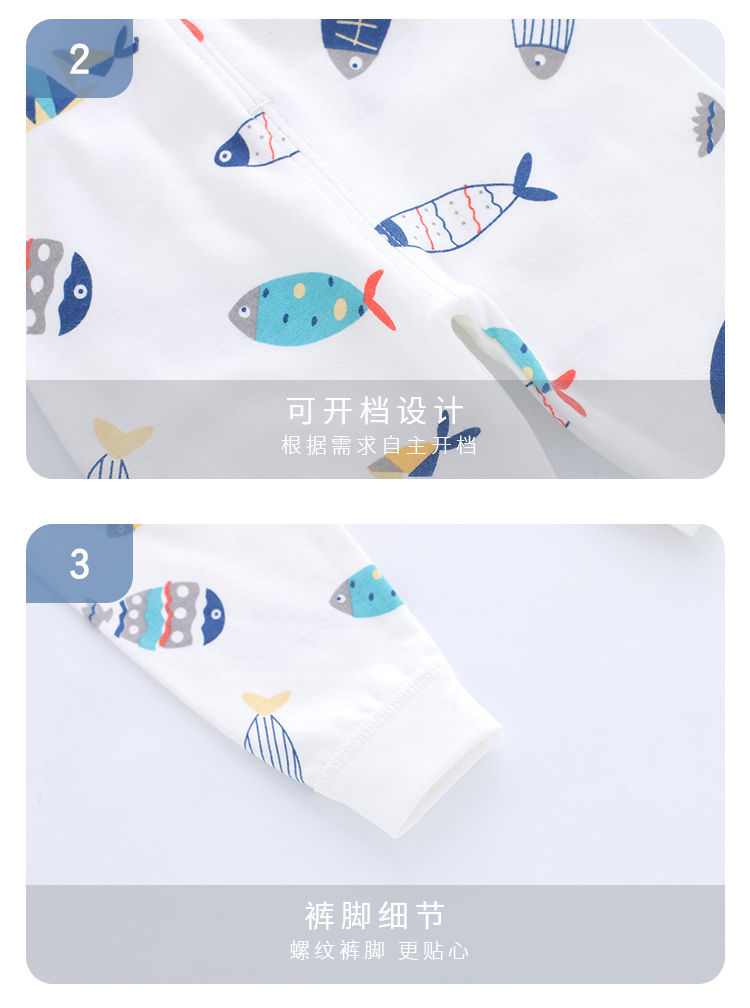 2

可开档设计
根据需求自主开档

3

裤脚细节
螺纹裤脚 更贴心