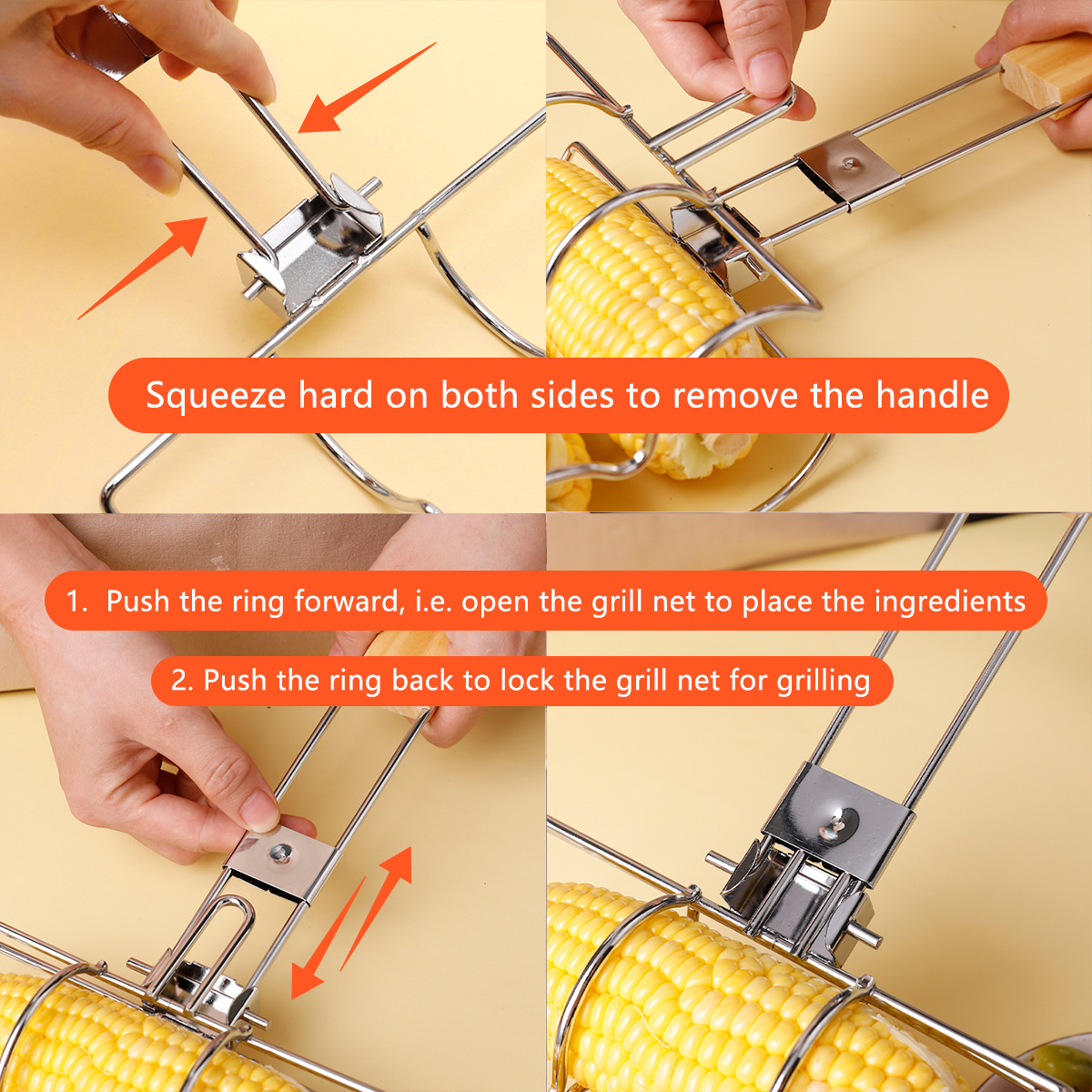 Squeeze hard on both sides to remove the handle

1. Push the ring forward, i.e. open the grill net to place the ingredients

2. Push the ring back to lock the grill net for grilling