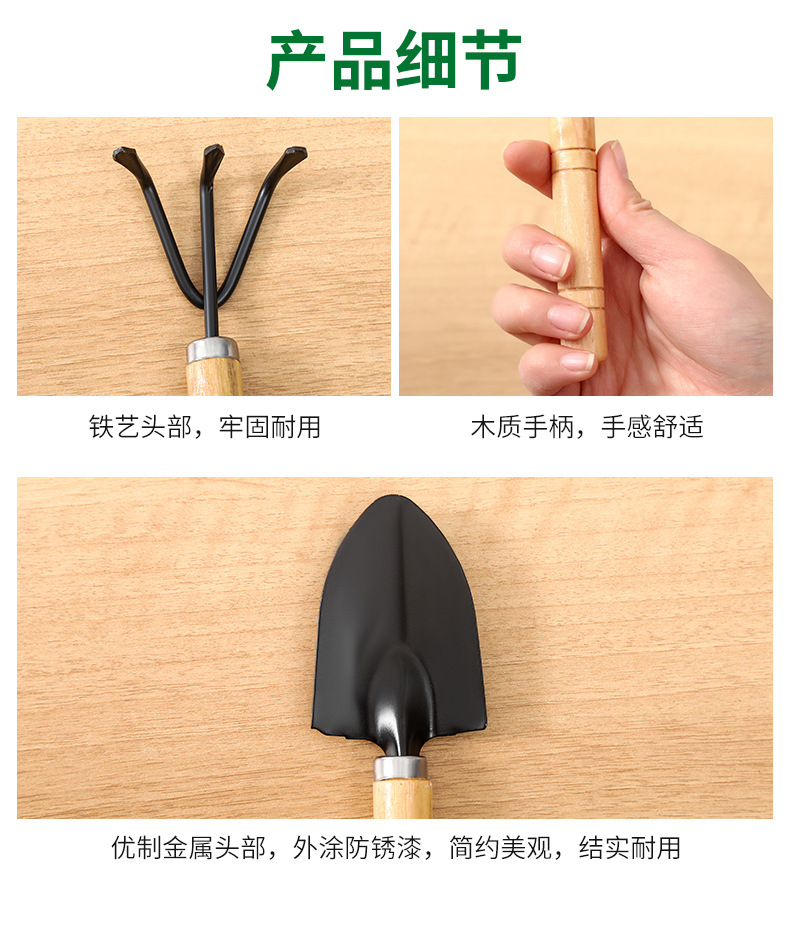 产品细节

铁艺头部，牢固耐用

木质手柄，手感舒适

优制金属头部，外涂防锈漆，简约美观，结实耐用