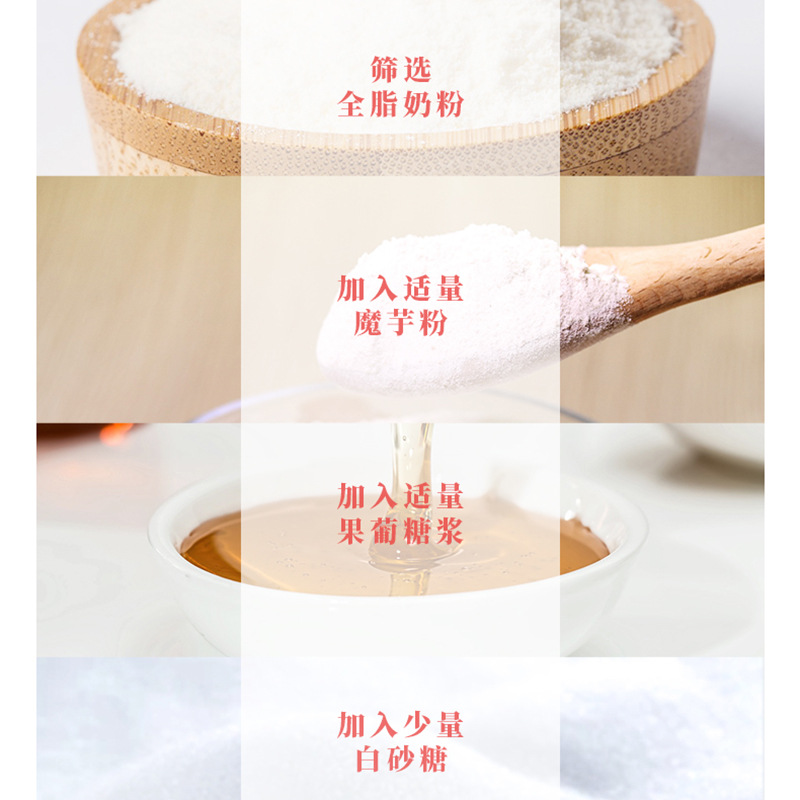 筛选
全脂奶粉

加入适量
魔芋粉

加入适量
果葡糖浆

加入少量
白砂糖