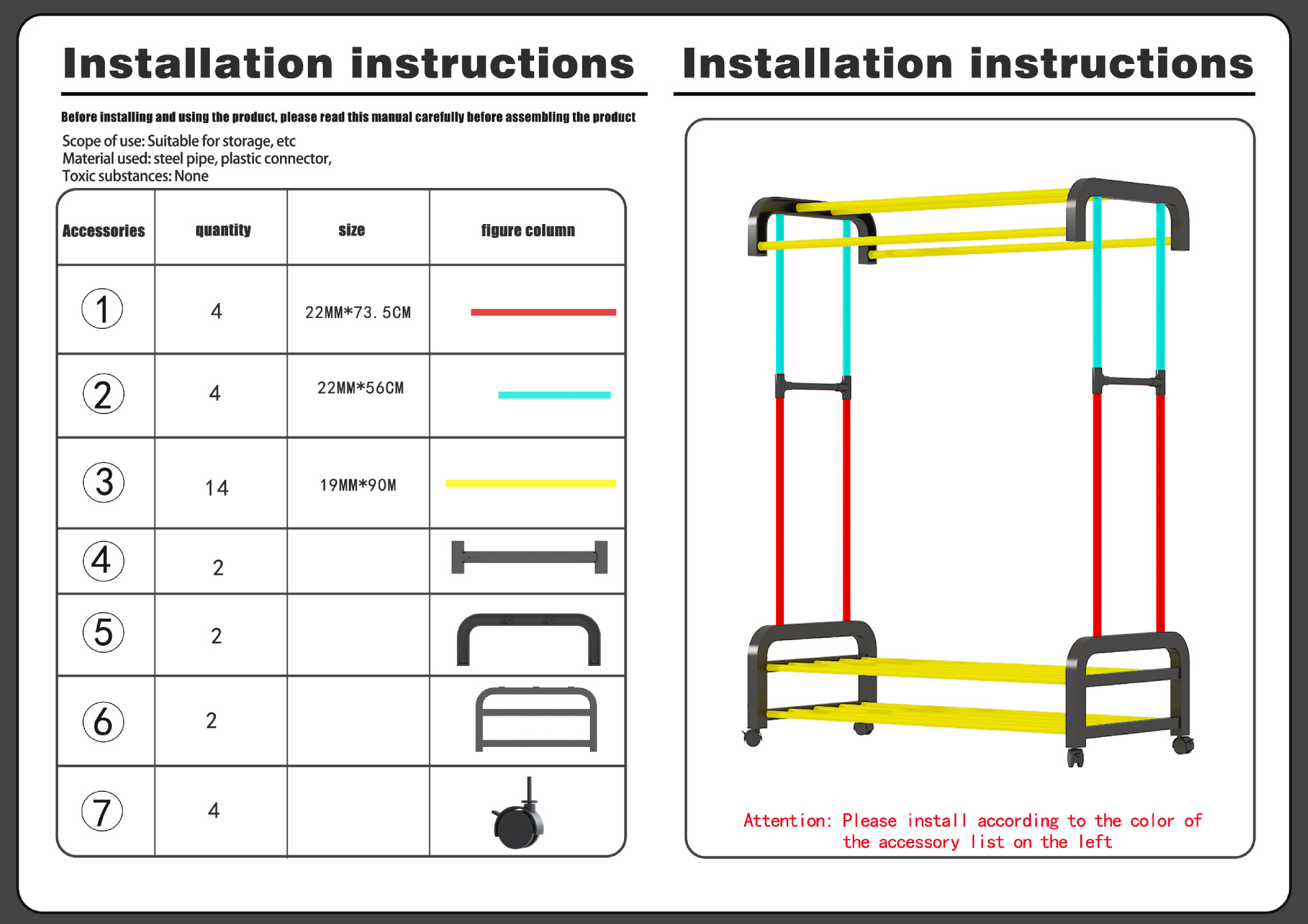 Installation instructions

Before installing and using the product, please read this manual carefully before assembling the product

Scope of use: Suitable for storage, etc
Material used: steel pipe, plastic connector,
Toxic substances: None

| Accessories | quantity | size | figure column |
|---|---|---|---|
| ① | 4 | 22MM*73.5CM | |
| ② | 4 | 22MM*56CM | |
| ③ | 14 | 19MM*90M | |
| ④ | 2 | | |
| ⑤ | 2 | | |
| ⑥ | 2 | | |
| ⑦ | 4 | | |

Installation instructions

Attention: Please install according to the color of the accessory list on the left