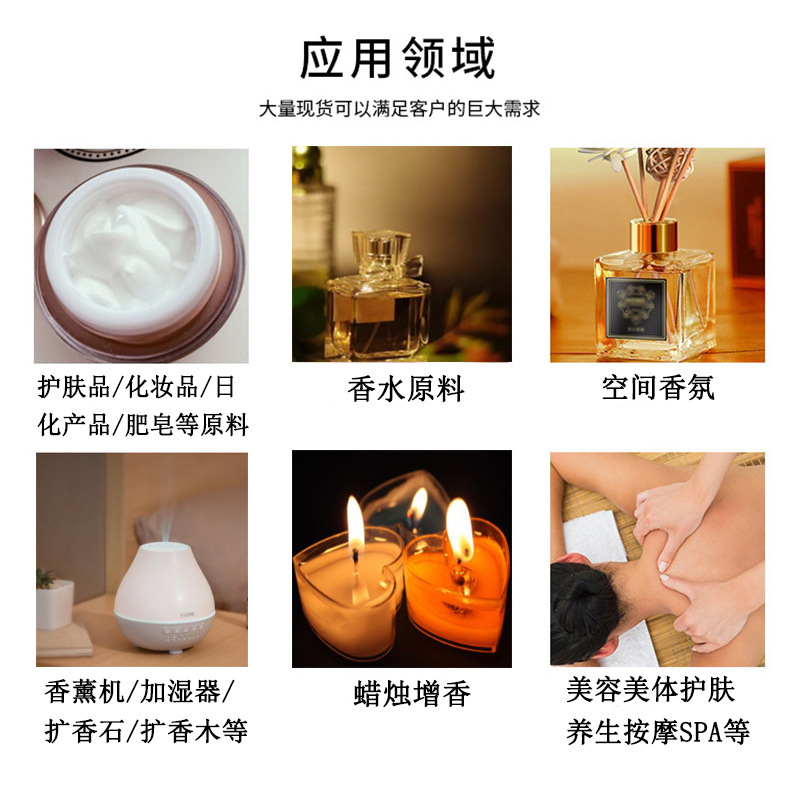 应用领域

大量现货可以满足客户的巨大需求

护肤品/化妆品/日化产品/肥皂等原料

香水原料

空间香氛

香薰机/加湿器/扩香石/扩香木等

蜡烛增香

美容美体护肤养生按摩SPA等