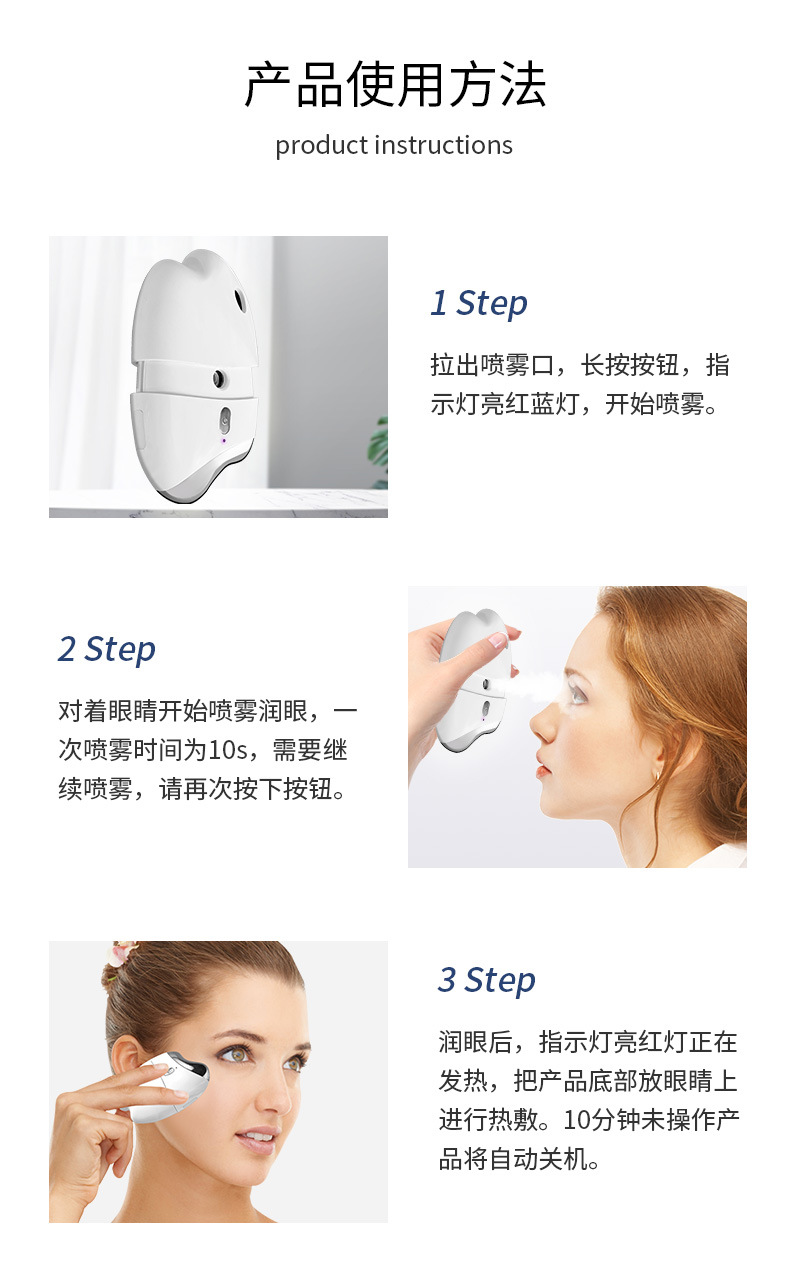 产品使用方法

product instructions

1 Step

拉出喷雾口，长按按钮，指示灯亮红蓝灯，开始喷雾。

2 Step

对着眼睛开始喷雾润眼，一次喷雾时间为10s，需要继续喷雾，请再次按下按钮。

3 Step

润眼后，指示灯亮红灯正在发热，把产品底部放眼睛上进行热敷。10分钟未操作产品将自动关机。