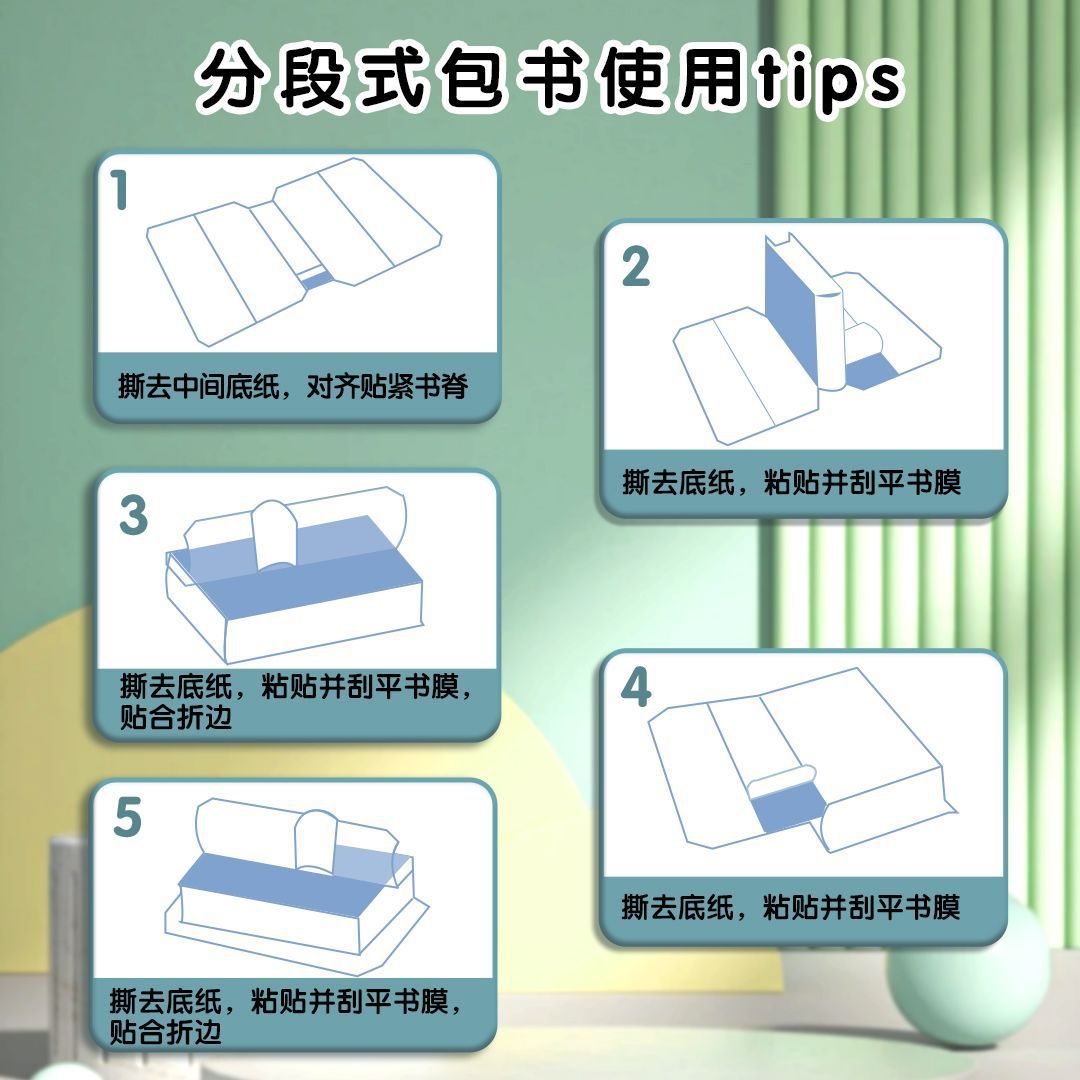 分段式包书使用tips

1
撕去中间底纸，对齐贴紧书脊

2
撕去底纸，粘贴并刮平书膜

3
撕去底纸，粘贴并刮平书膜，贴合折边

4
撕去底纸，粘贴并刮平书膜

5
撕去底纸，粘贴并刮平书膜，贴合折边