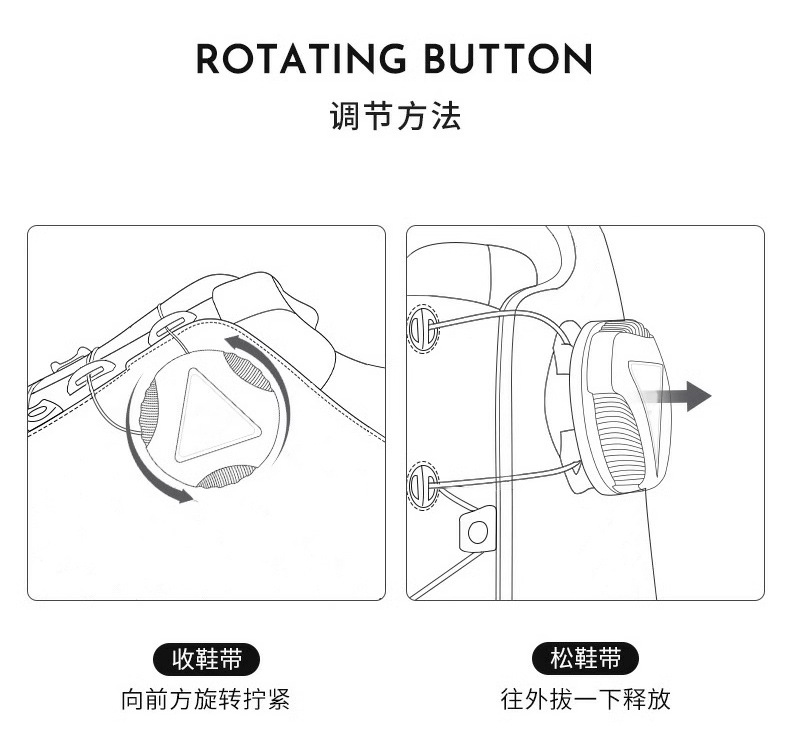 ROTATING BUTTON

调节方法

收鞋带

向前方旋转拧紧

松鞋带

往外拔一下释放