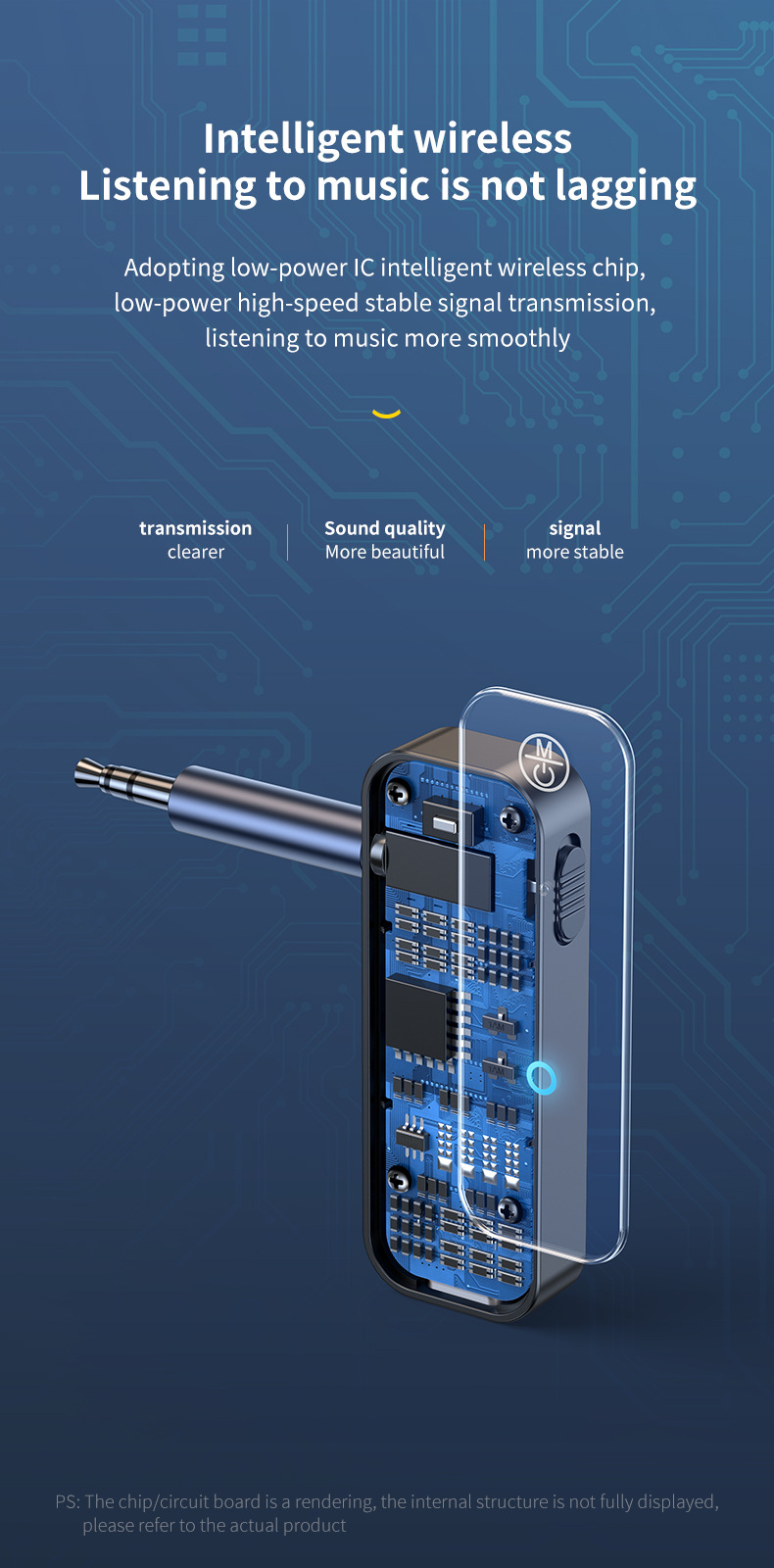 Intelligent wireless
Listening to music is not lagging

Adopting low-power IC intelligent wireless chip, low-power high-speed stable signal transmission, listening to music more smoothly

transmission
clearer

Sound quality
More beautiful

signal
more stable

M

PS: The chip/circuit board is a rendering, the internal structure is not fully displayed, please refer to the actual product