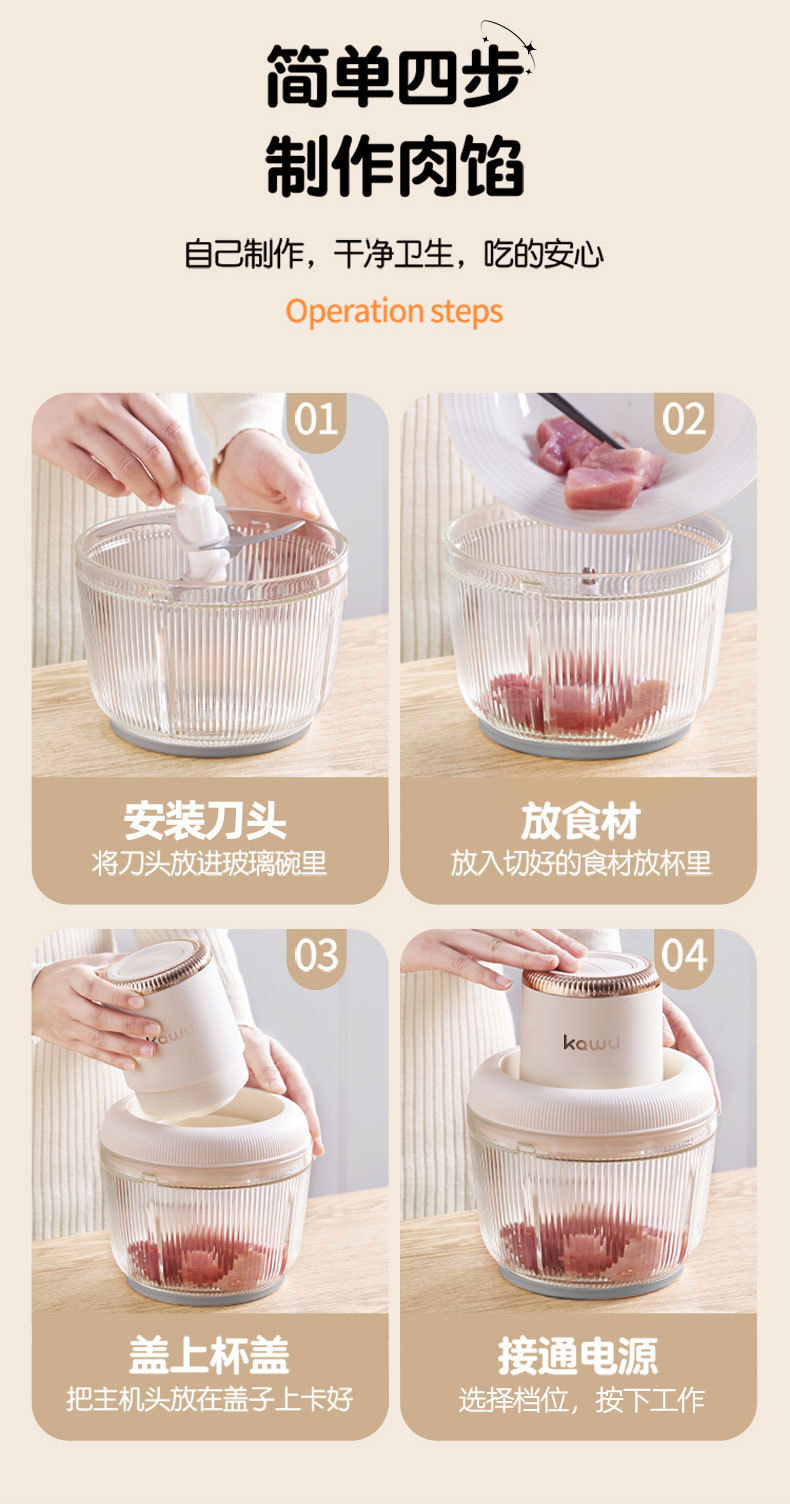 简单四步
制作肉馅

自己制作，干净卫生，吃的安心

Operation steps

01

安装刀头
将刀头放进玻璃碗里

02

放食材
放入切好的食材放杯里

03

kawu

盖上杯盖
把主机头放在盖子上卡好

04

kawu

接通电源
选择档位，按下工作