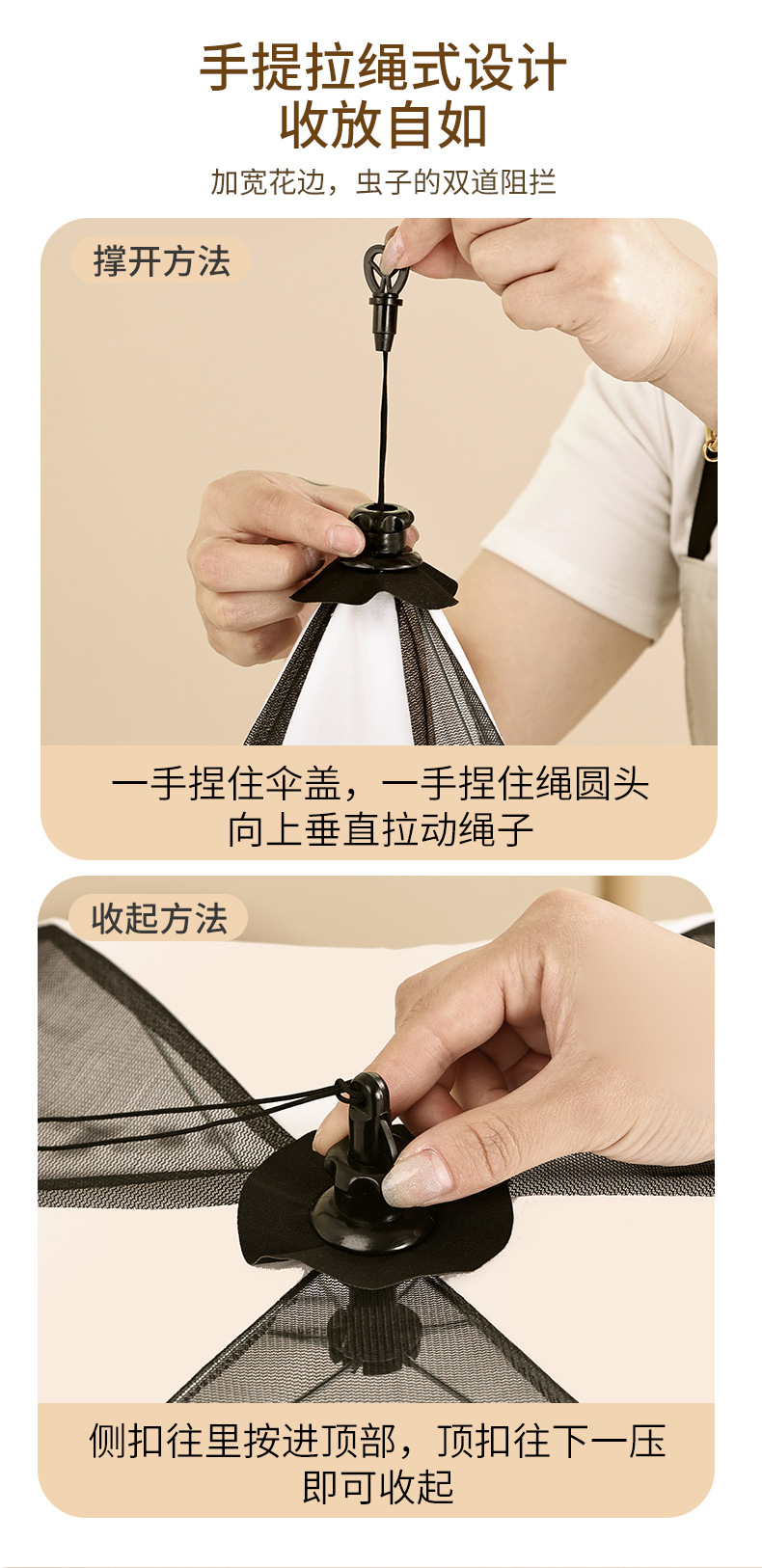 手提拉绳式设计
收放自如

加宽花边，虫子的双道阻拦

撑开方法

一手捏住伞盖，一手捏住绳圆头
向上垂直拉动绳子

收起方法

侧扣往里按进顶部，顶扣往下一压
即可收起