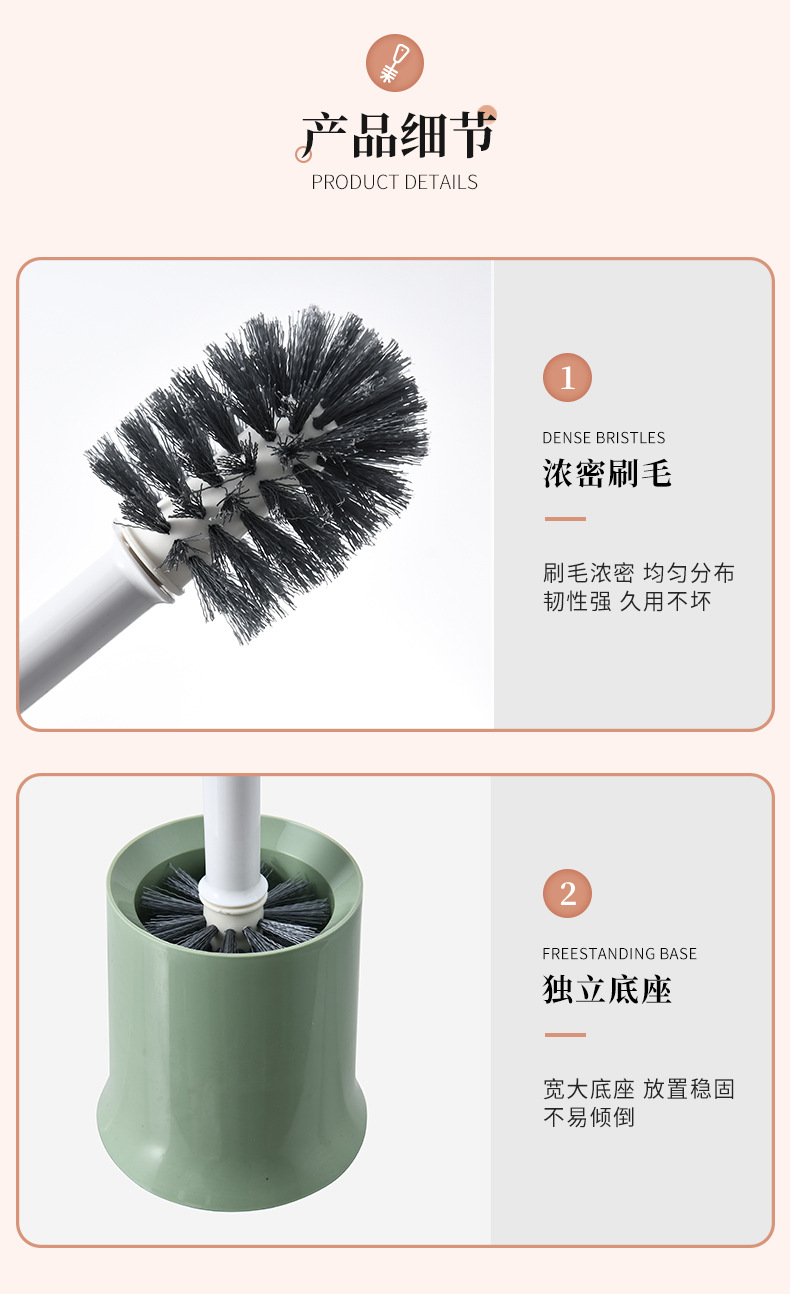 产品细节
PRODUCT DETAILS

1
DENSE BRISTLES
浓密刷毛

刷毛浓密 均匀分布
韧性强 久用不坏

2
FREESTANDING BASE
独立底座

宽大底座 放置稳固
不易倾倒