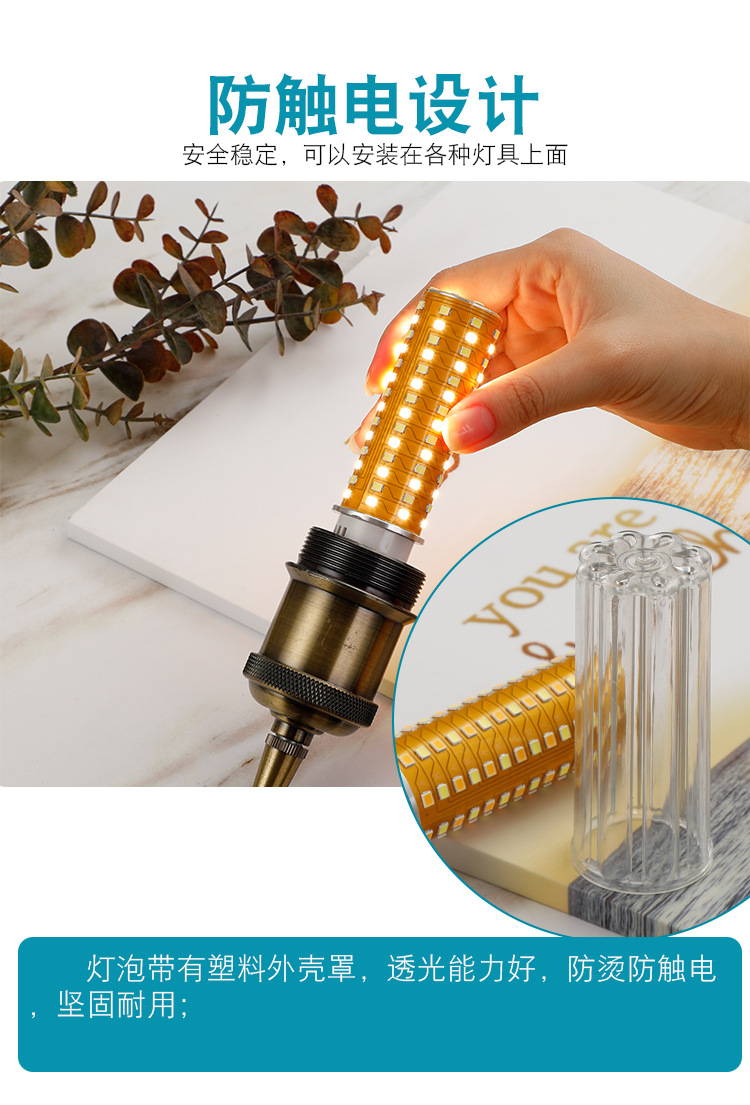 防触电设计

安全稳定，可以安装在各种灯具上面

you are

灯泡带有塑料外壳罩，透光能力好，防烫防触电，坚固耐用；