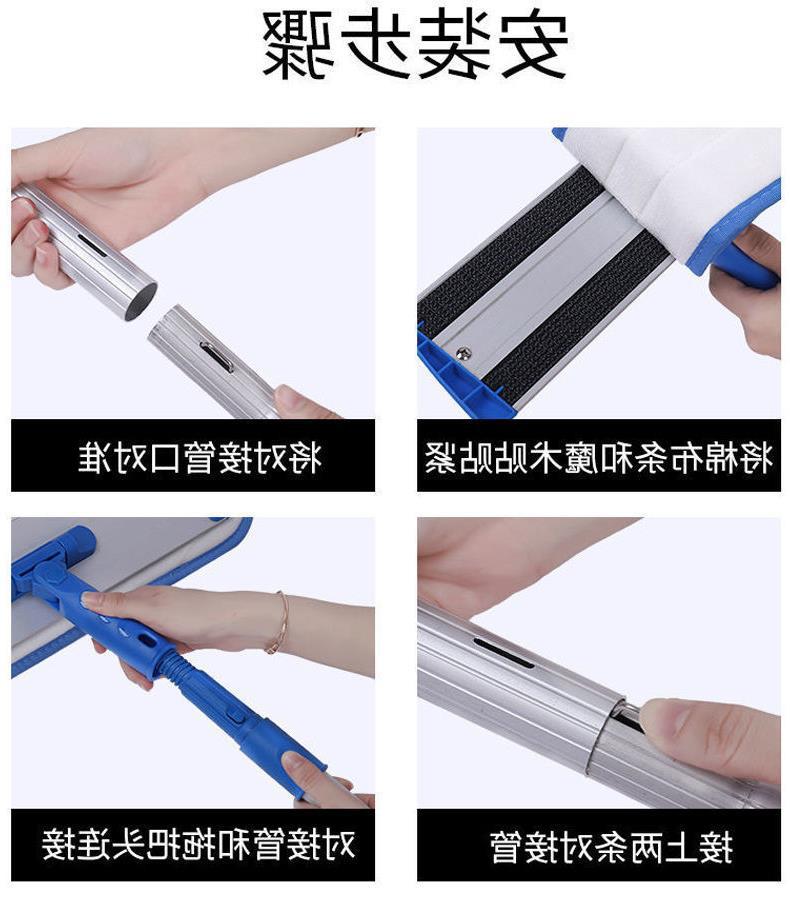 安装步骤

将对接管口对准

将棉布条和魔术贴贴紧

对接管和拖把头连接

接上两条对接管