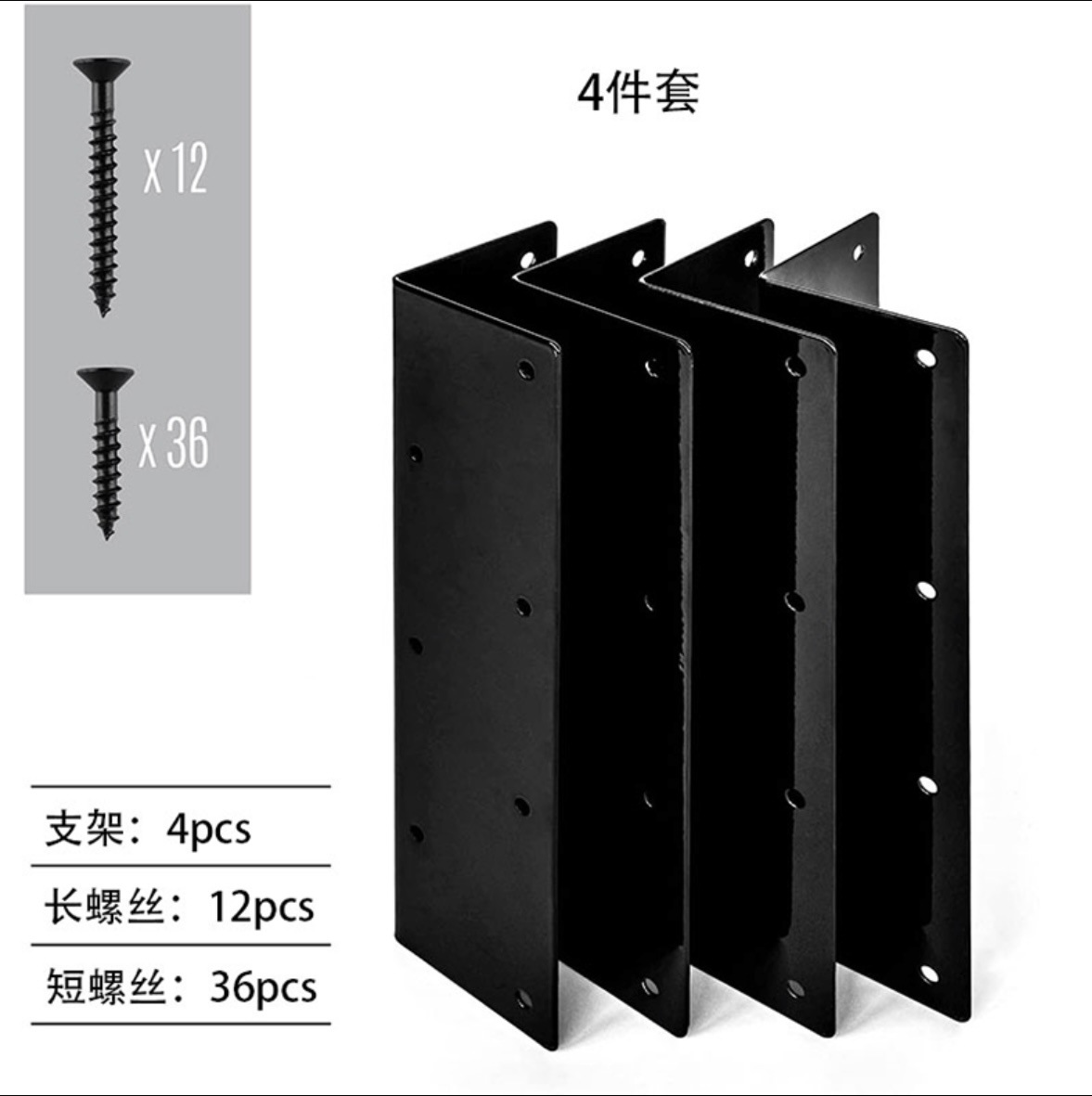 x 12

x 36

4件套

支架：4pcs

长螺丝：12pcs

短螺丝：36pcs