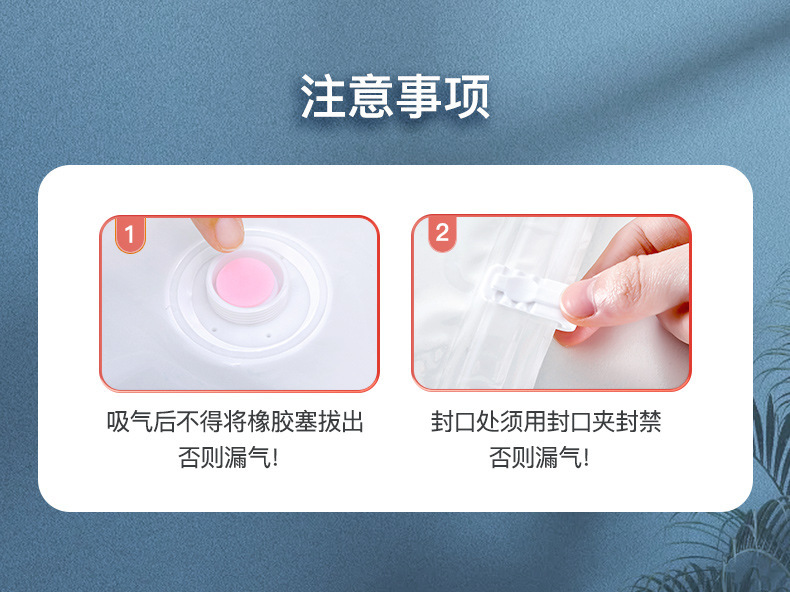 注意事项

1

吸气后不得将橡胶塞拔出
否则漏气!

2

封口处须用封口夹封禁
否则漏气!