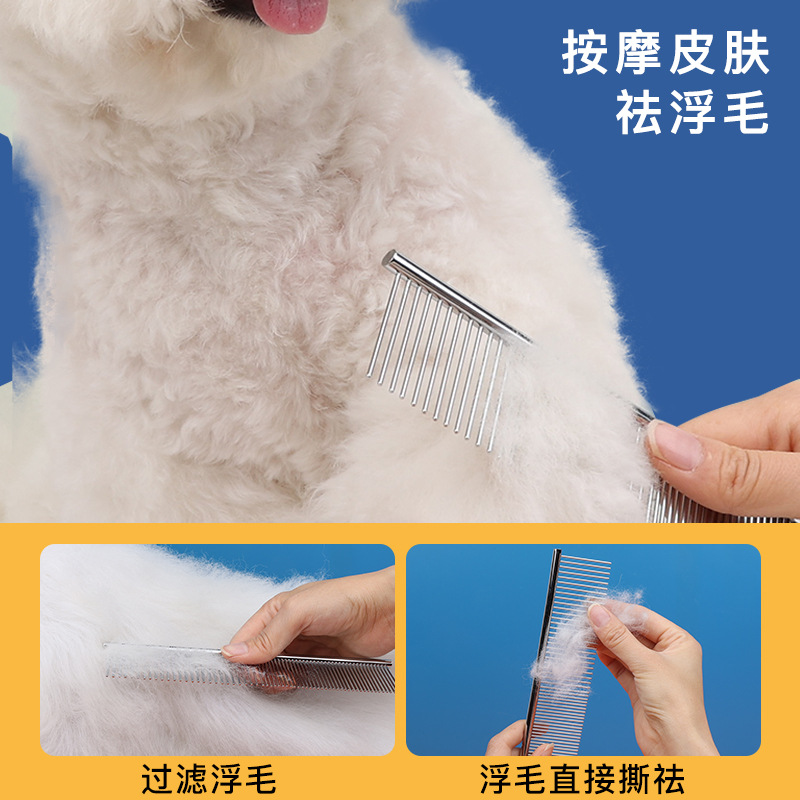 按摩皮肤
祛浮毛

过滤浮毛

浮毛直接撕祛