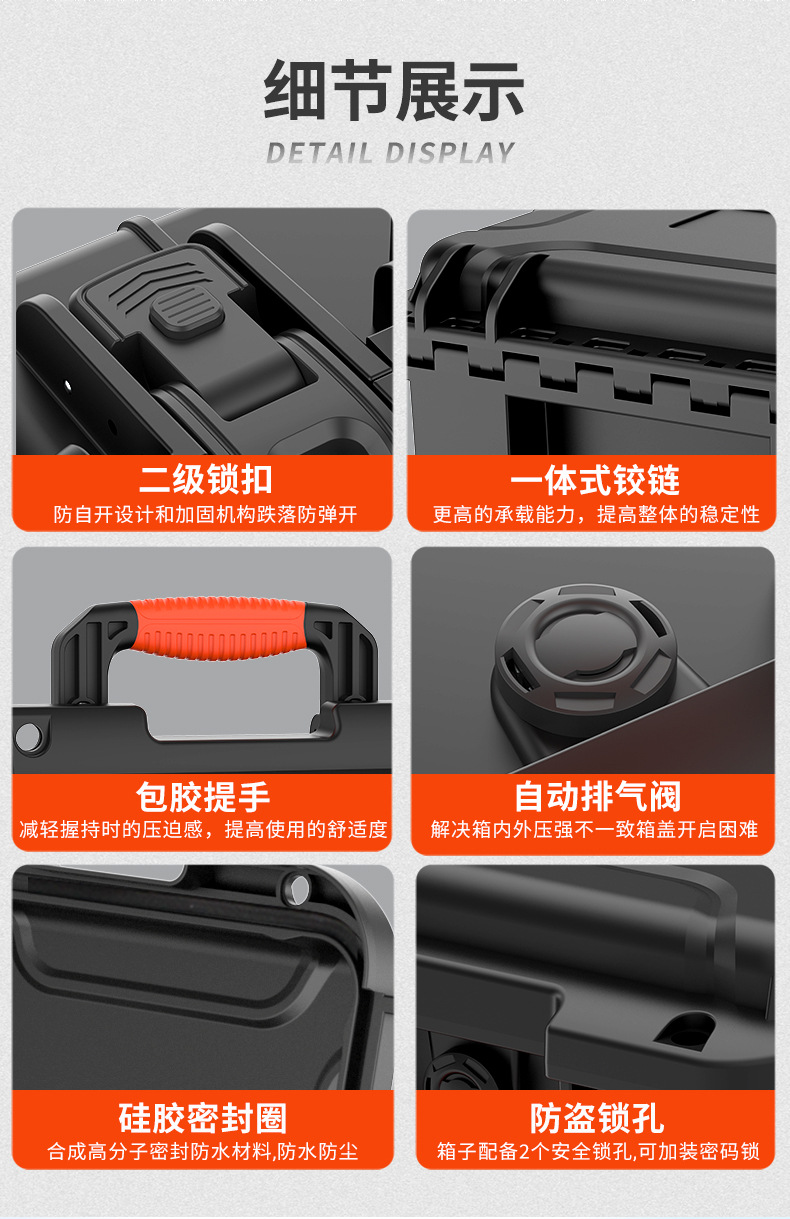 细节展示
DETAIL DISPLAY

二级锁扣
防自开设计和加固机构跌落防弹开

一体式铰链
更高的承载能力，提高整体的稳定性

包胶提手
减轻握持时的压迫感，提高使用的舒适度

自动排气阀
解决箱内外压强不一致箱盖开启困难

硅胶密封圈
合成高分子密封防水材料,防水防尘

防盗锁孔
箱子配备2个安全锁孔,可加装密码锁