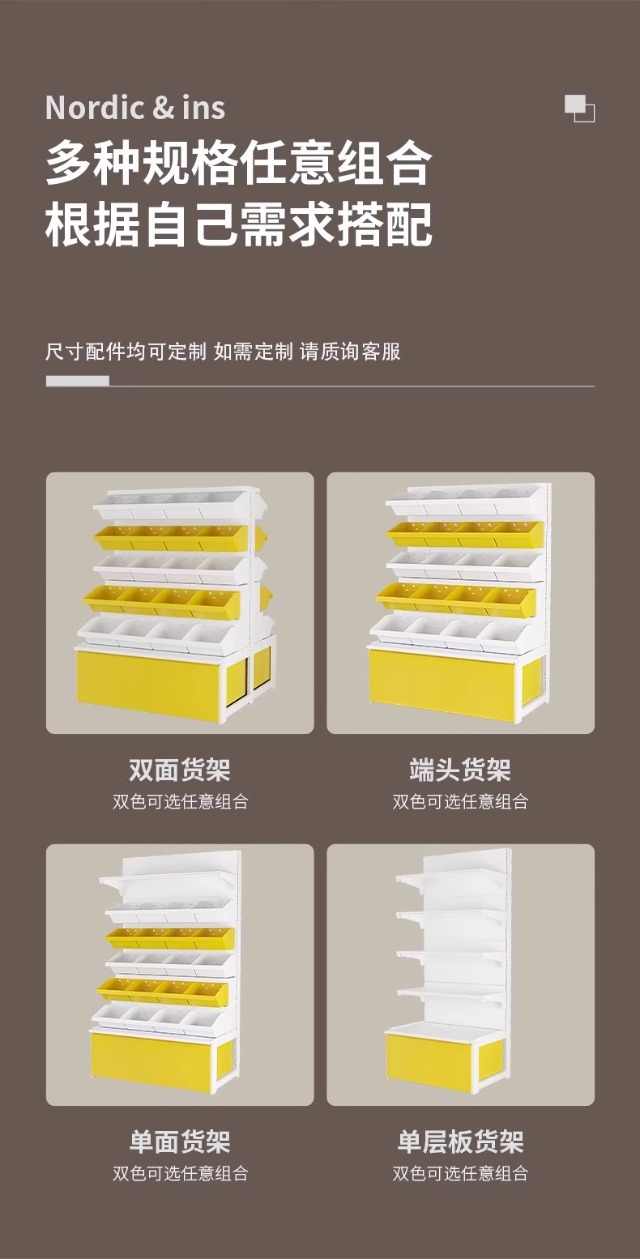 Nordic & ins

多种规格任意组合
根据自己需求搭配

尺寸配件均可定制 如需定制 请质询客服

双面货架
双色可选任意组合

端头货架
双色可选任意组合

单面货架
双色可选任意组合

单层板货架
双色可选任意组合