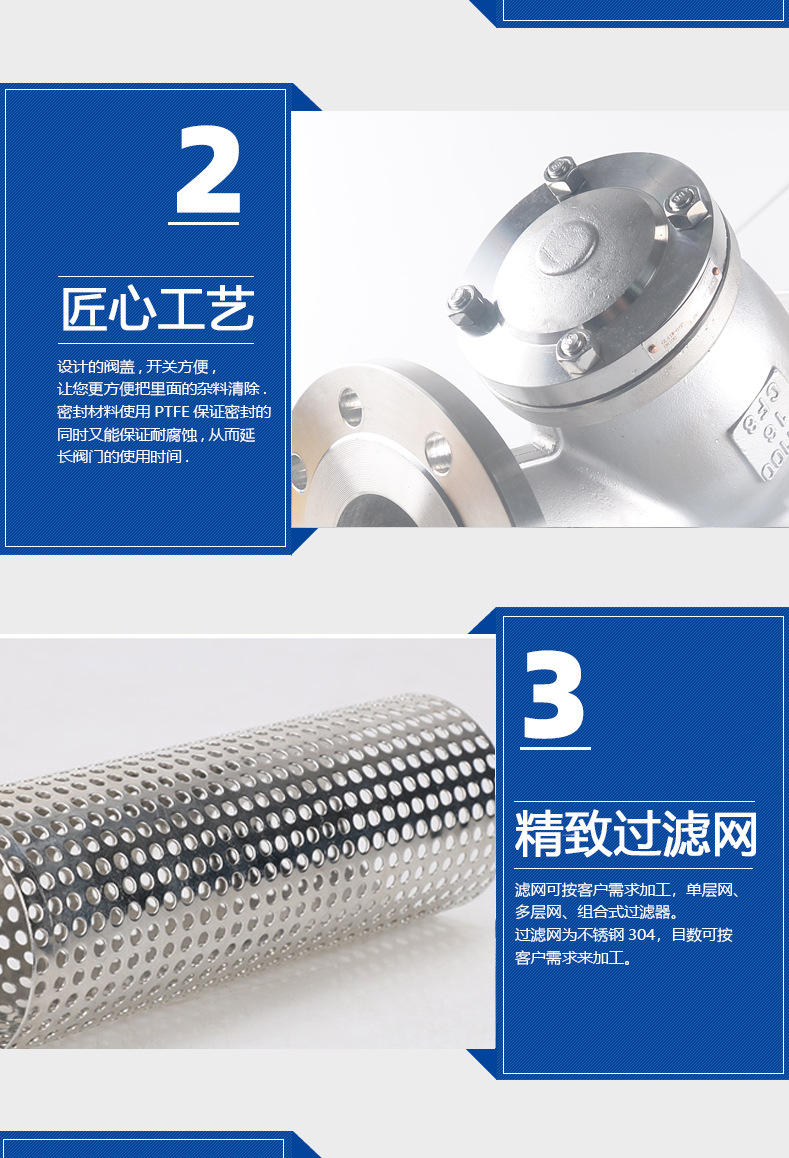 2

匠心工艺

设计的阀盖，开关方便，让您更方便把里面的杂料清除．密封材料使用 PTFE 保证密封的同时又能保证耐腐蚀，从而延长阀门的使用时间．

3

精致过滤网

滤网可按客户需求加工，单层网、多层网、组合式过滤器。过滤网为不锈钢 304，目数可按客户需求来加工。