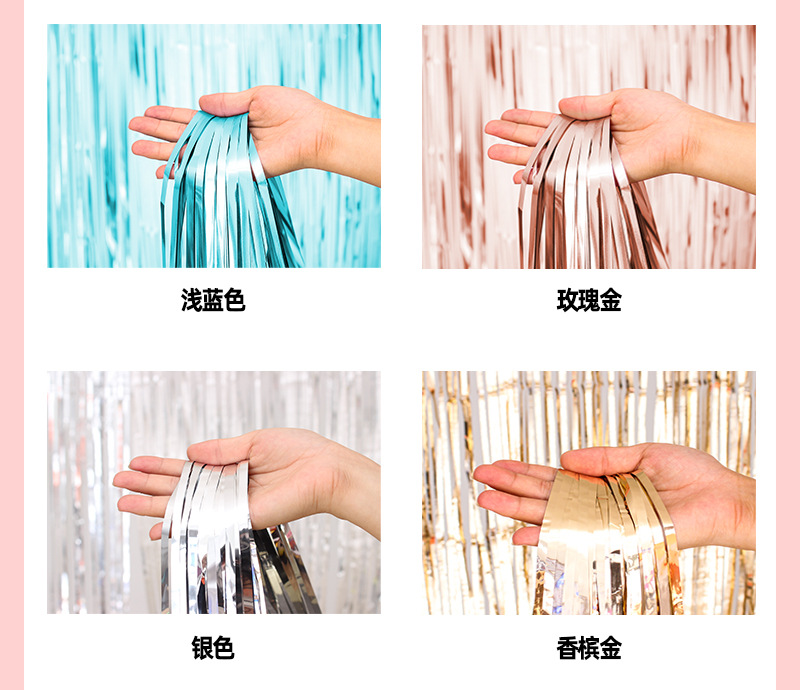 浅蓝色

玫瑰金

银色

香槟金