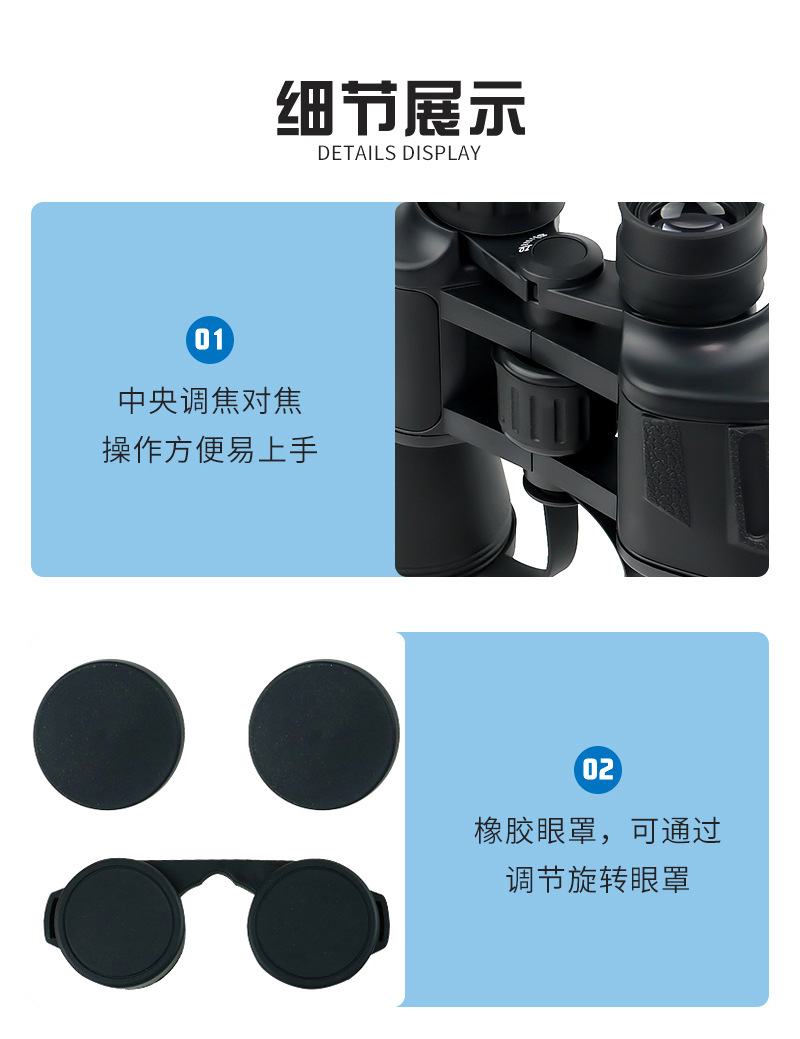 细节展示
DETAILS DISPLAY

01
中央调焦对焦
操作方便易上手

02
橡胶眼罩，可通过
调节旋转眼罩