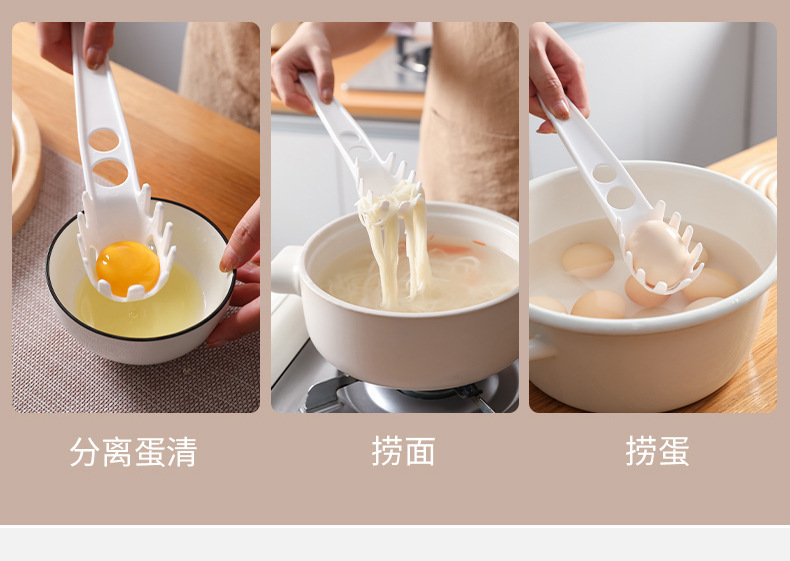 分离蛋清

捞面

捞蛋