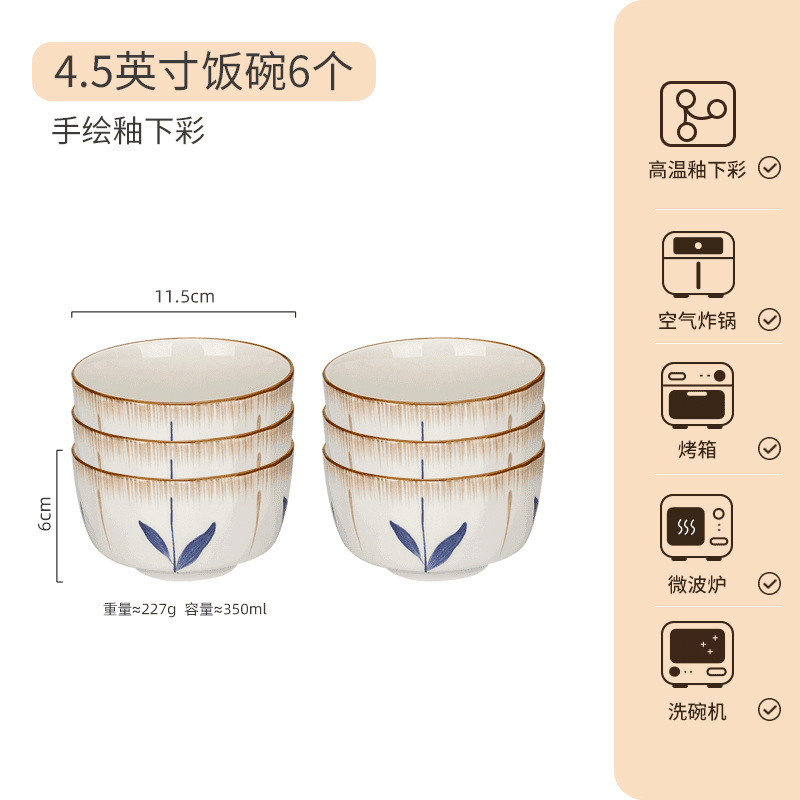 4.5英寸饭碗6个

手绘釉下彩

11.5cm

6cm

重量≈227g 容量≈350ml

高温釉下彩

空气炸锅

烤箱

微波炉

洗碗机