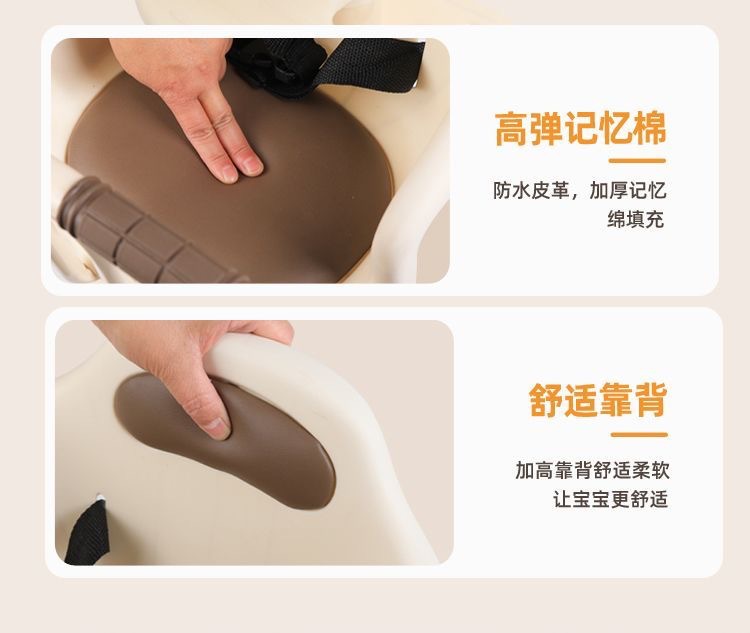 高弹记忆棉

防水皮革，加厚记忆绵填充

舒适靠背

加高靠背舒适柔软
让宝宝更舒适