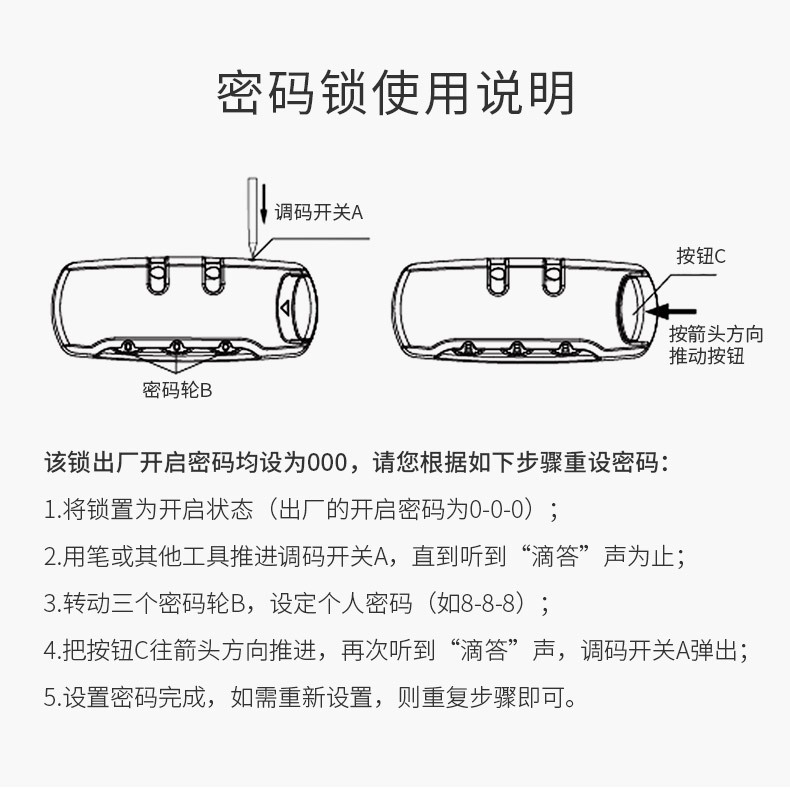 密码锁使用说明

调码开关A

密码轮B

按钮C

按箭头方向推动按钮

该锁出厂开启密码均设为000，请您根据如下步骤重设密码：

1.将锁置为开启状态（出厂的开启密码为0-0-0）；

2.用笔或其他工具推进调码开关A，直到听到“滴答”声为止；

3.转动三个密码轮B，设定个人密码（如8-8-8）；

4.把按钮C往箭头方向推进，再次听到“滴答”声，调码开关A弹出；

5.设置密码完成，如需重新设置，则重复步骤即可。