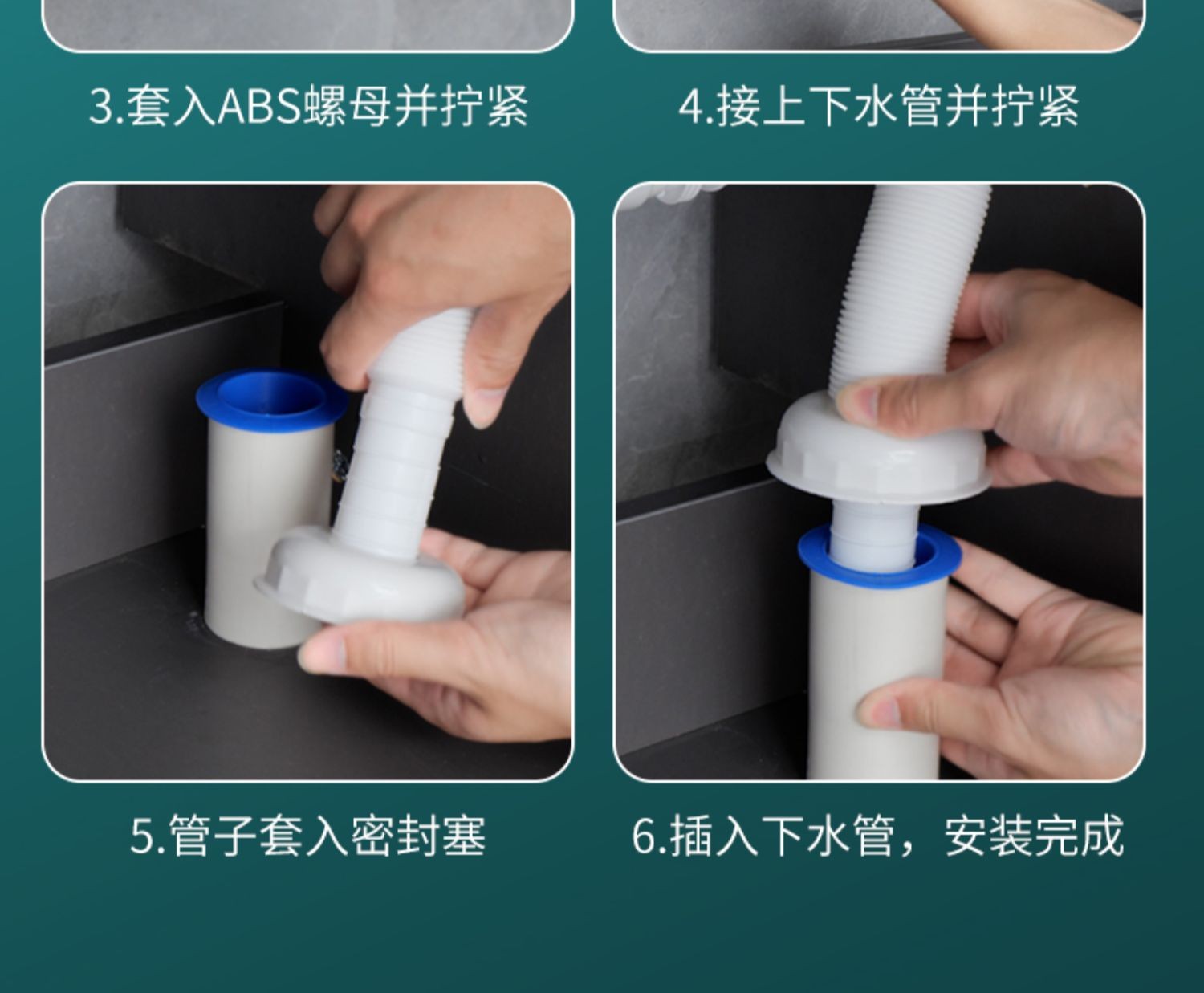 3.套入ABS螺母并拧紧

4.接上下水管并拧紧

5.管子套入密封塞

6.插入下水管，安装完成