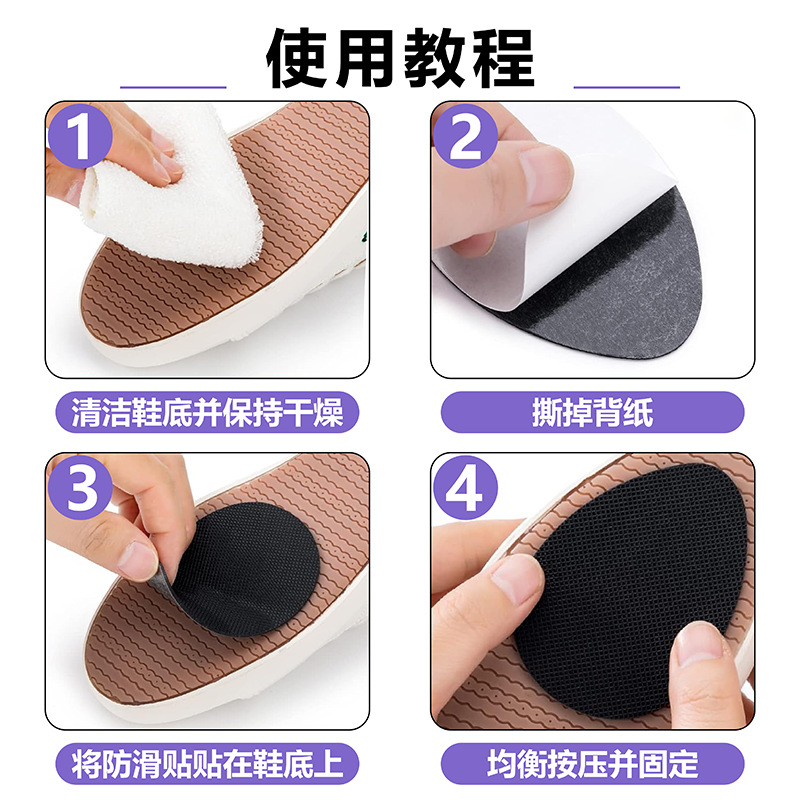 使用教程

1

清洁鞋底并保持干燥

2

撕掉背纸

3

将防滑贴贴在鞋底上

4

均衡按压并固定