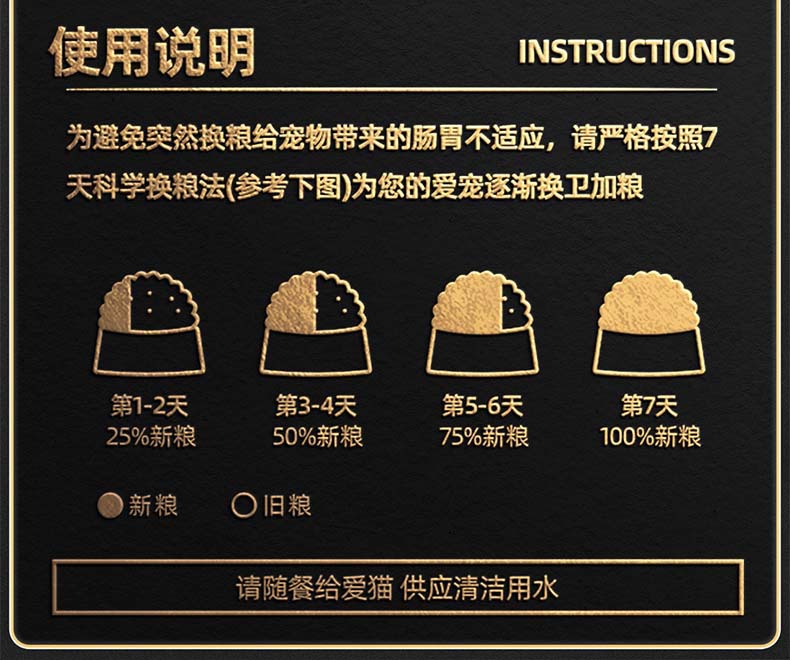 使用说明

INSTRUCTIONS

为避免突然换粮给宠物带来的肠胃不适应，请严格按照7天科学换粮法(参考下图)为您的爱宠逐渐换卫加粮

第1-2天
25%新粮

第3-4天
50%新粮

第5-6天
75%新粮

第7天
100%新粮

新粮 旧粮

请随餐给爱猫 供应清洁用水