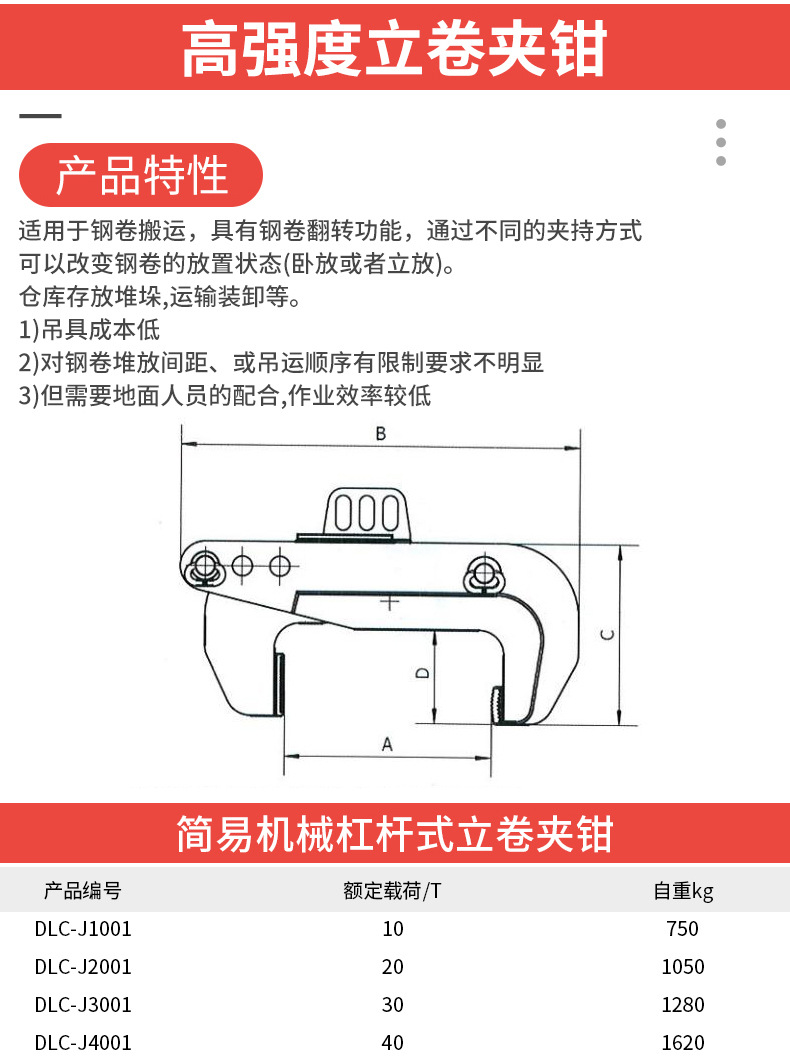 高强度立卷夹钳

产品特性

适用于钢卷搬运，具有钢卷翻转功能，通过不同的夹持方式可以改变钢卷的放置状态(卧放或者立放)。
仓库存放堆垛,运输装卸等。
1)吊具成本低
2)对钢卷堆放间距、或吊运顺序有限制要求不明显
3)但需要地面人员的配合,作业效率较低

B
C
D
A

简易机械杠杆式立卷夹钳

| 产品编号 | 额定载荷/T | 自重kg |
|---|---|---|
| DLC-J1001 | 10 | 750 |
| DLC-J2001 | 20 | 1050 |
| DLC-J3001 | 30 | 1280 |
| DLC-J4001 | 40 | 1620 |