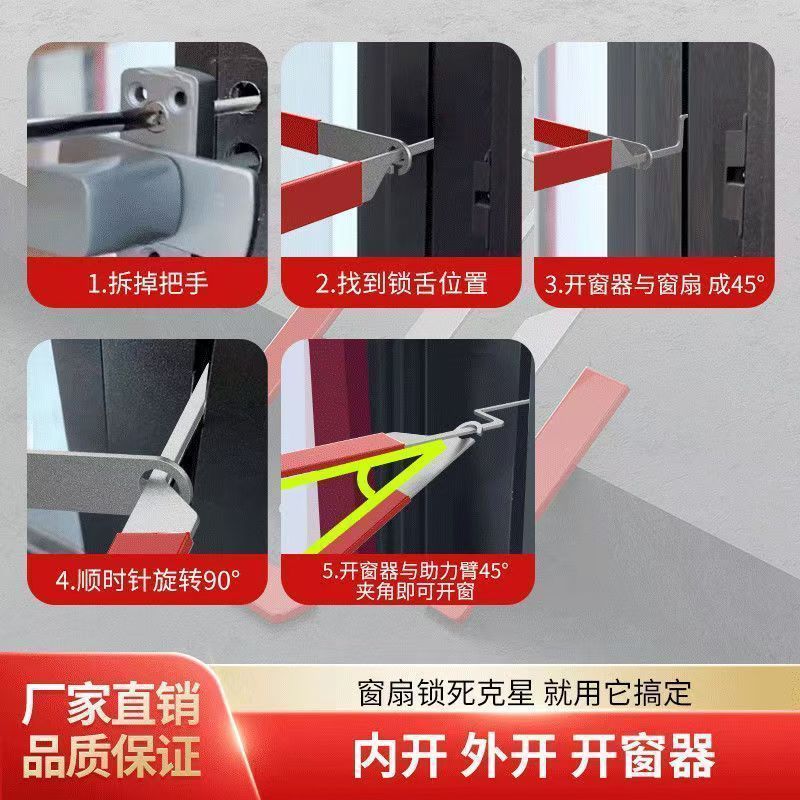 1.拆掉把手

2.找到锁舌位置

3.开窗器与窗扇 成45°

4.顺时针旋转90°

5.开窗器与助力臂45°
夹角即可开窗

厂家直销
品质保证

窗扇锁死克星 就用它搞定

内开 外开 开窗器