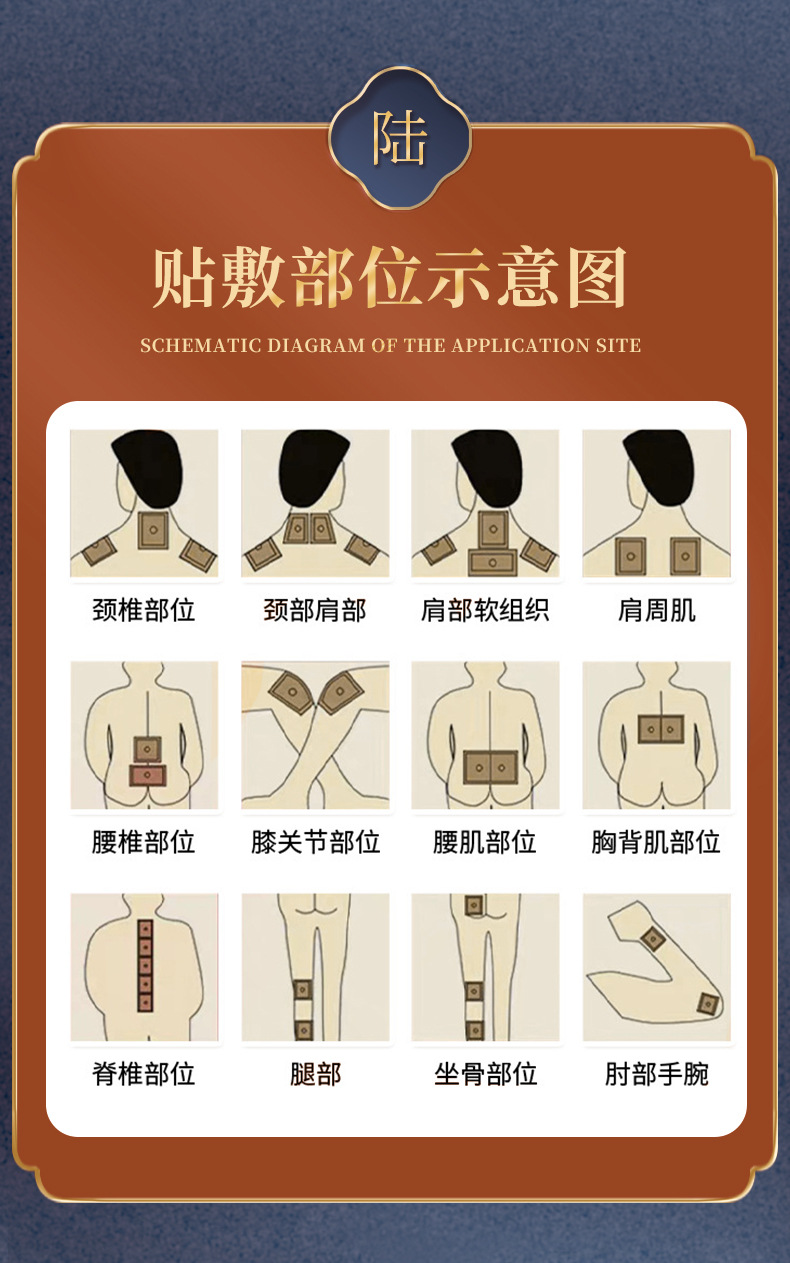 陆

贴敷部位示意图

SCHEMATIC DIAGRAM OF THE APPLICATION SITE

颈椎部位

颈部肩部

肩部软组织

肩周肌

腰椎部位

膝关节部位

腰肌部位

胸背肌部位

脊椎部位

腿部

坐骨部位

肘部手腕