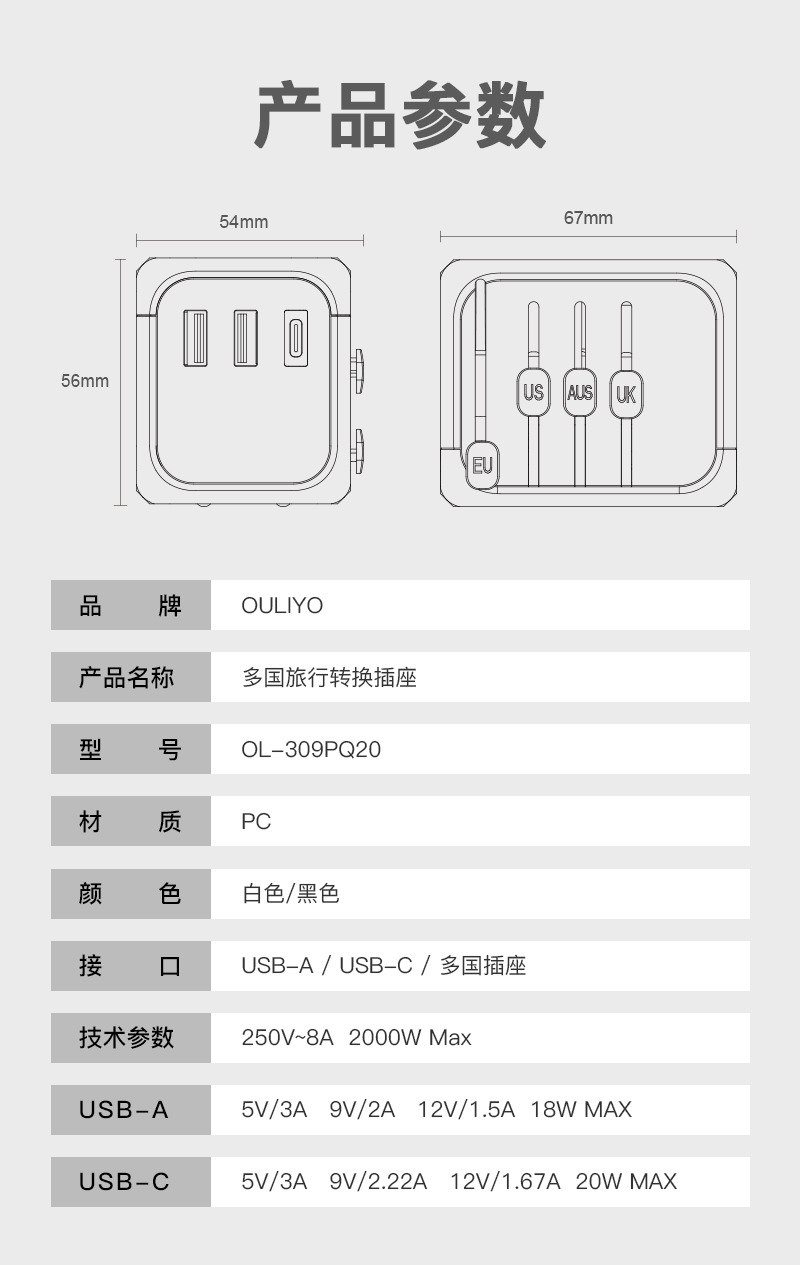 产品参数

54mm

67mm

56mm

US AUS UK

EU

| 品　　牌 | OULIYO |
|---|---|
| 产品名称 | 多国旅行转换插座 |
| 型　　号 | OL-309PQ20 |
| 材　　质 | PC |
| 颜　　色 | 白色/黑色 |
| 接　　口 | USB-A / USB-C / 多国插座 |
| 技术参数 | 250V~8A 2000W Max |
| USB-A | 5V/3A 9V/2A 12V/1.5A 18W MAX |
| USB-C | 5V/3A 9V/2.22A 12V/1.67A 20W MAX |