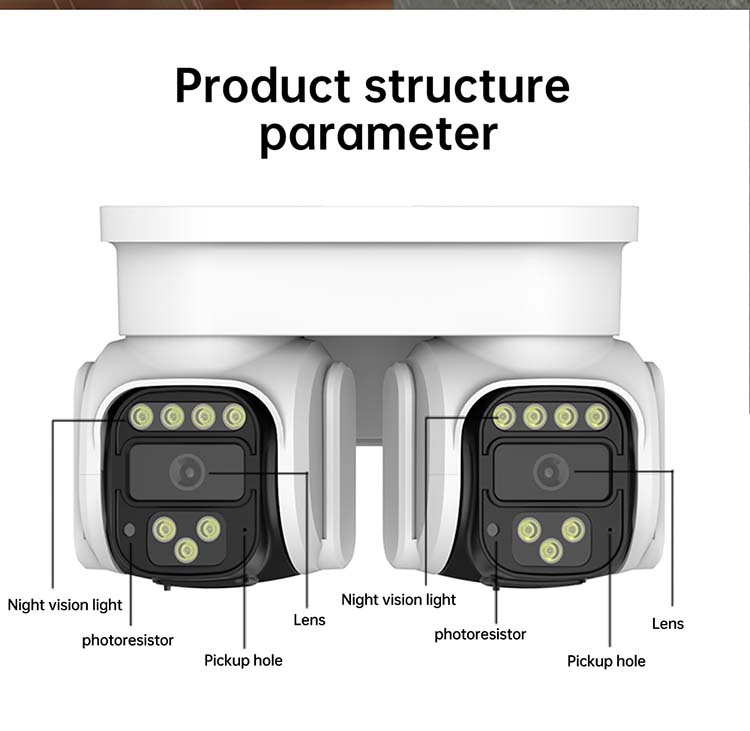 Product structure parameter

Night vision light

photoresistor

Pickup hole

Lens

Night vision light

photoresistor

Pickup hole

Lens