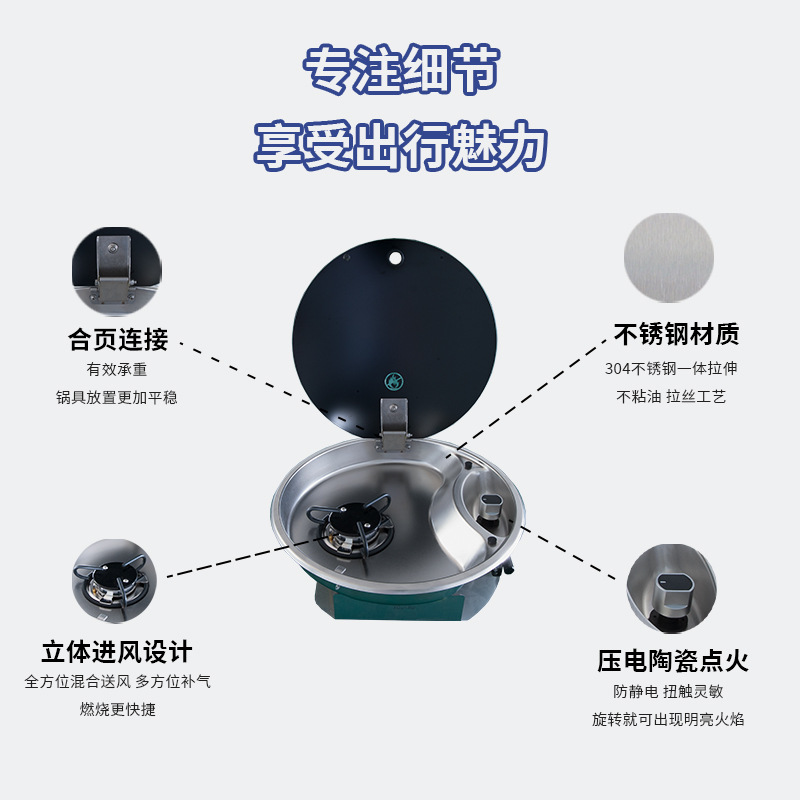 专注细节
享受出行魅力

合页连接
有效承重
锅具放置更加平稳

不锈钢材质
304不锈钢一体拉伸
不粘油 拉丝工艺

立体进风设计
全方位混合送风 多方位补气
燃烧更快捷

压电陶瓷点火
防静电 扭触灵敏
旋转就可出现明亮火焰